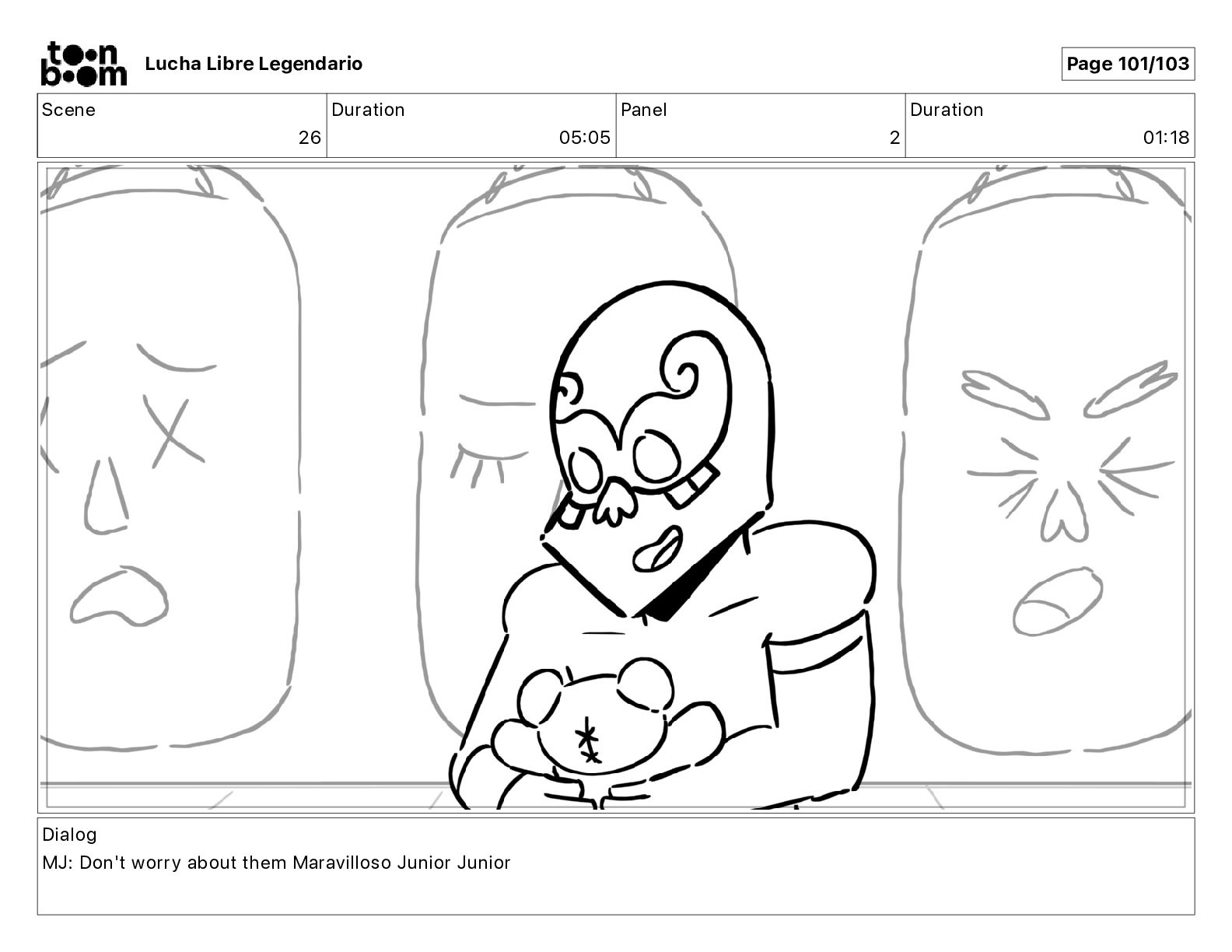 toon boom Lucha Libre Legendario

Page 101/103

| Scene | Duration | Panel | Duration |
|---|---|---|---|
| 26 | 05:05 | 2 | 01:18 |

Dialog
MJ: Don't worry about them Maravilloso Junior Junior