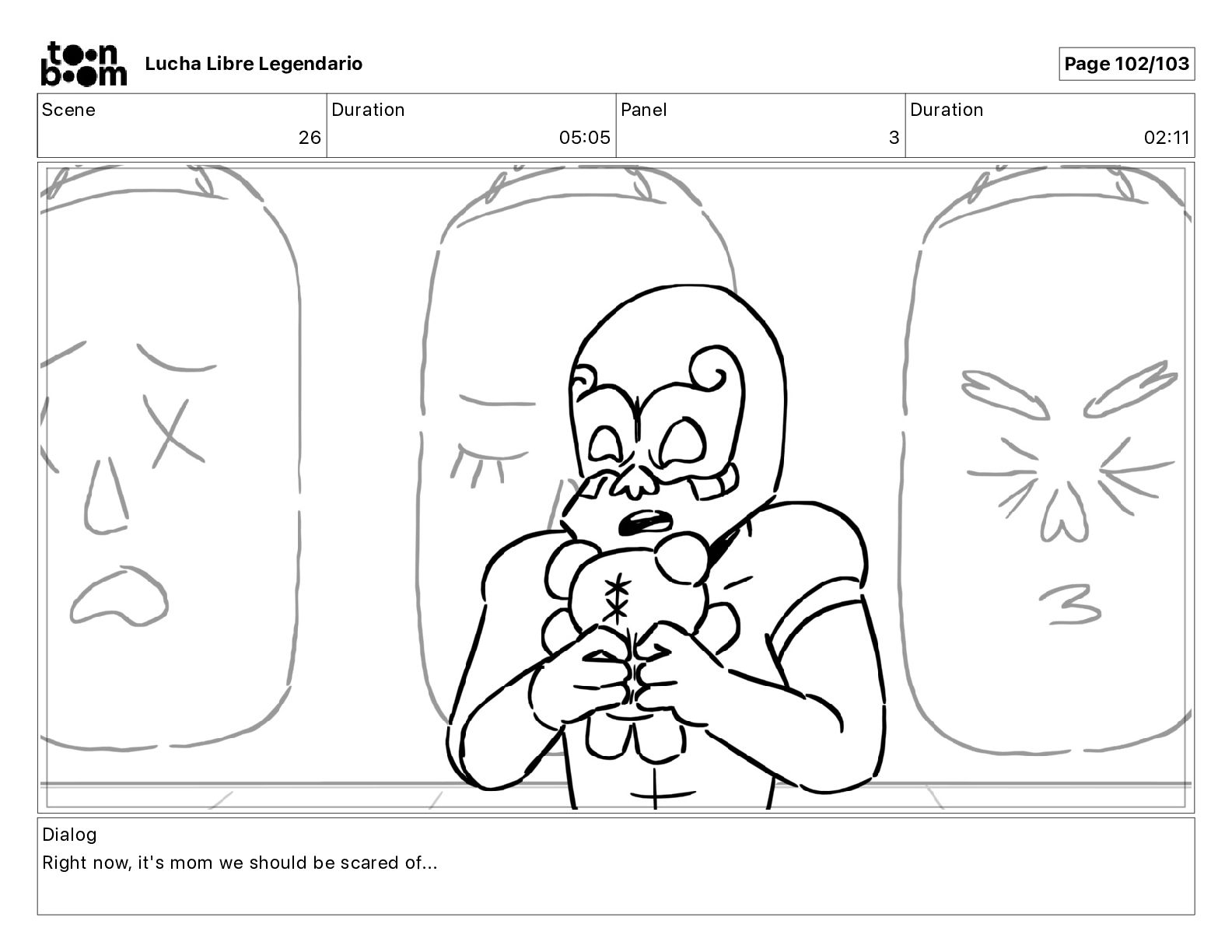 toon boom Lucha Libre Legendario

Page 102/103

| Scene | Duration | Panel | Duration |
|---|---|---|---|
| 26 | 05:05 | 3 | 02:11 |

Dialog
Right now, it's mom we should be scared of...