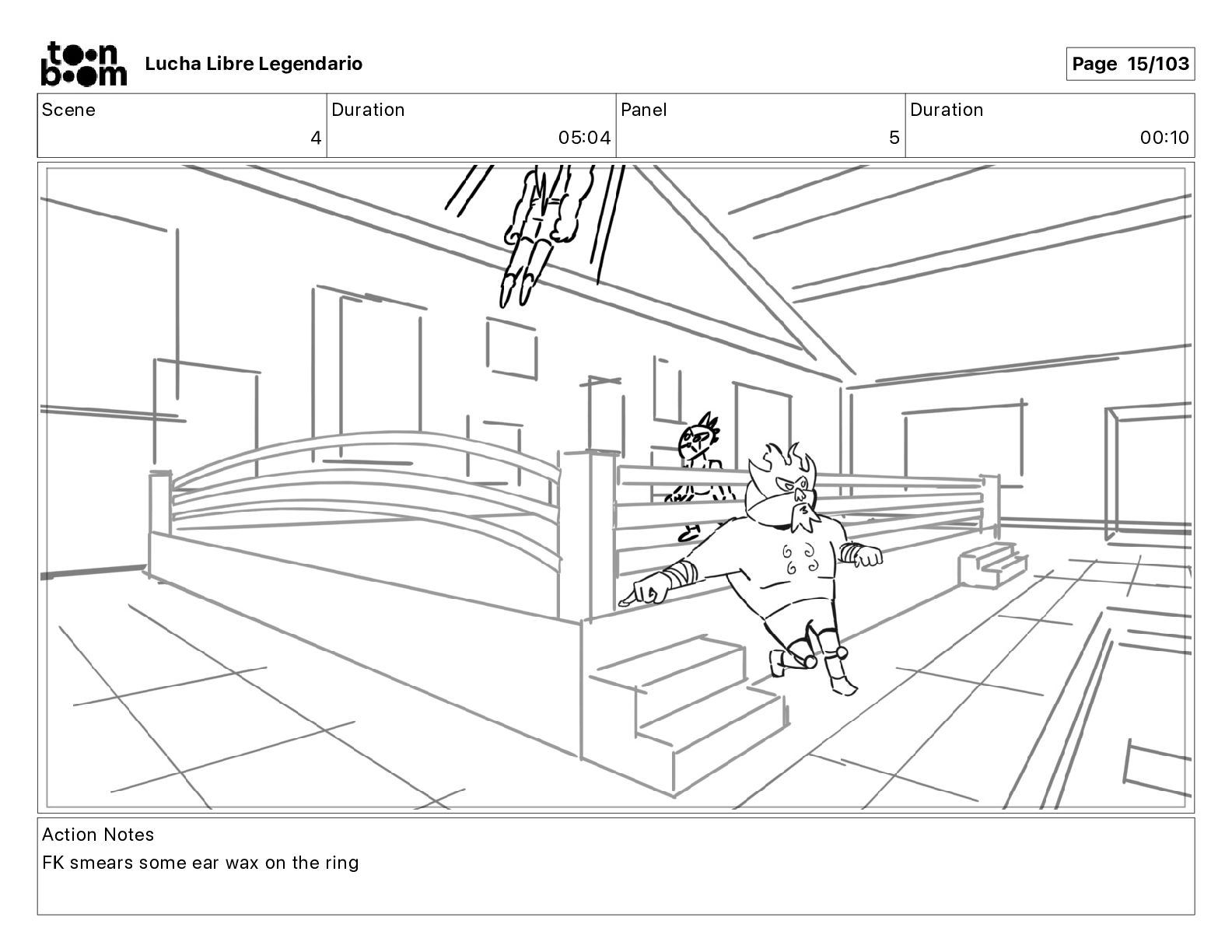 toon boom Lucha Libre Legendario

Page 15/103

| Scene | Duration | Panel | Duration |
|---|---|---|---|
| 4 | 05:04 | 5 | 00:10 |

Action Notes
FK smears some ear wax on the ring