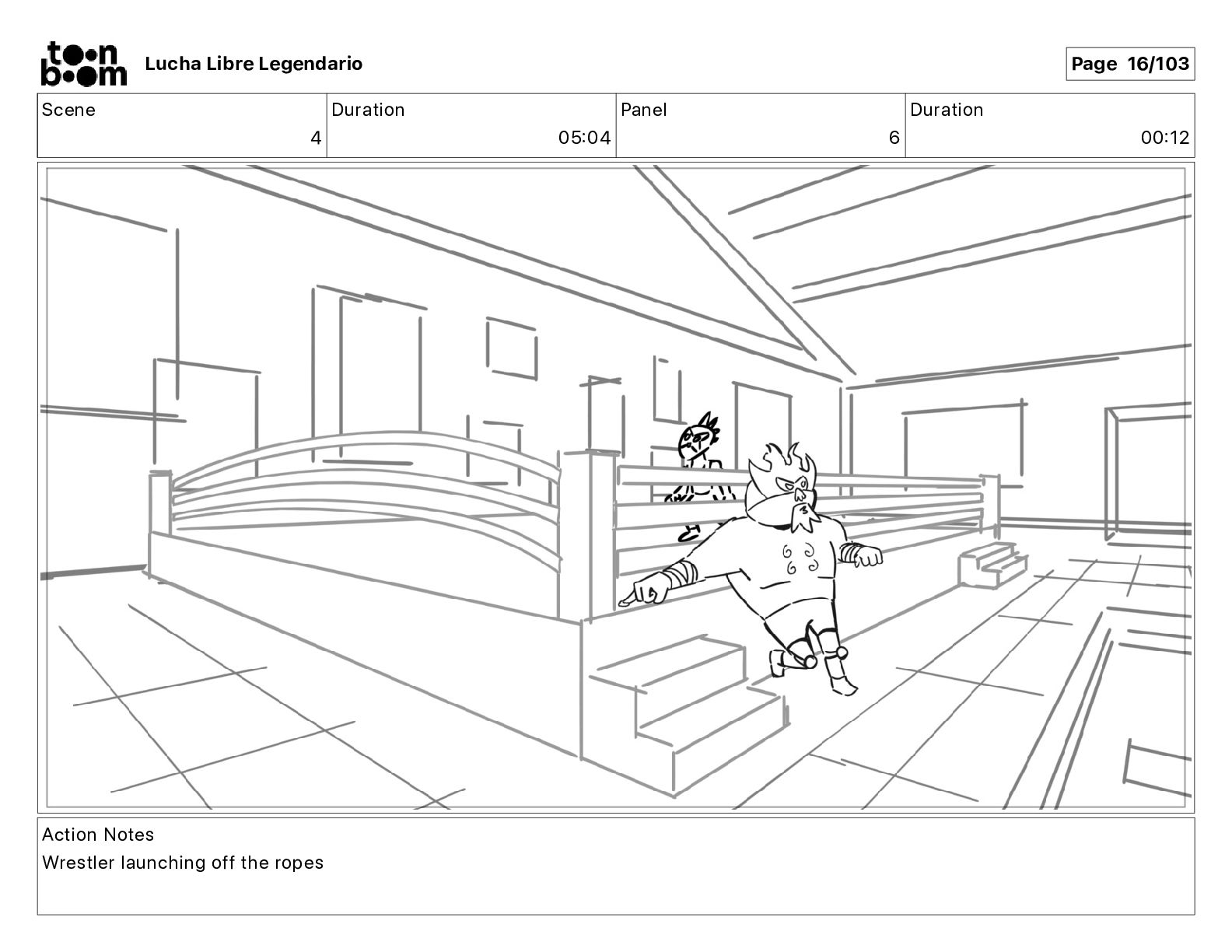 toon boom Lucha Libre Legendario

Page 16/103

| Scene | Duration | Panel | Duration |
|---|---|---|---|
| 4 | 05:04 | 6 | 00:12 |

Action Notes
Wrestler launching off the ropes