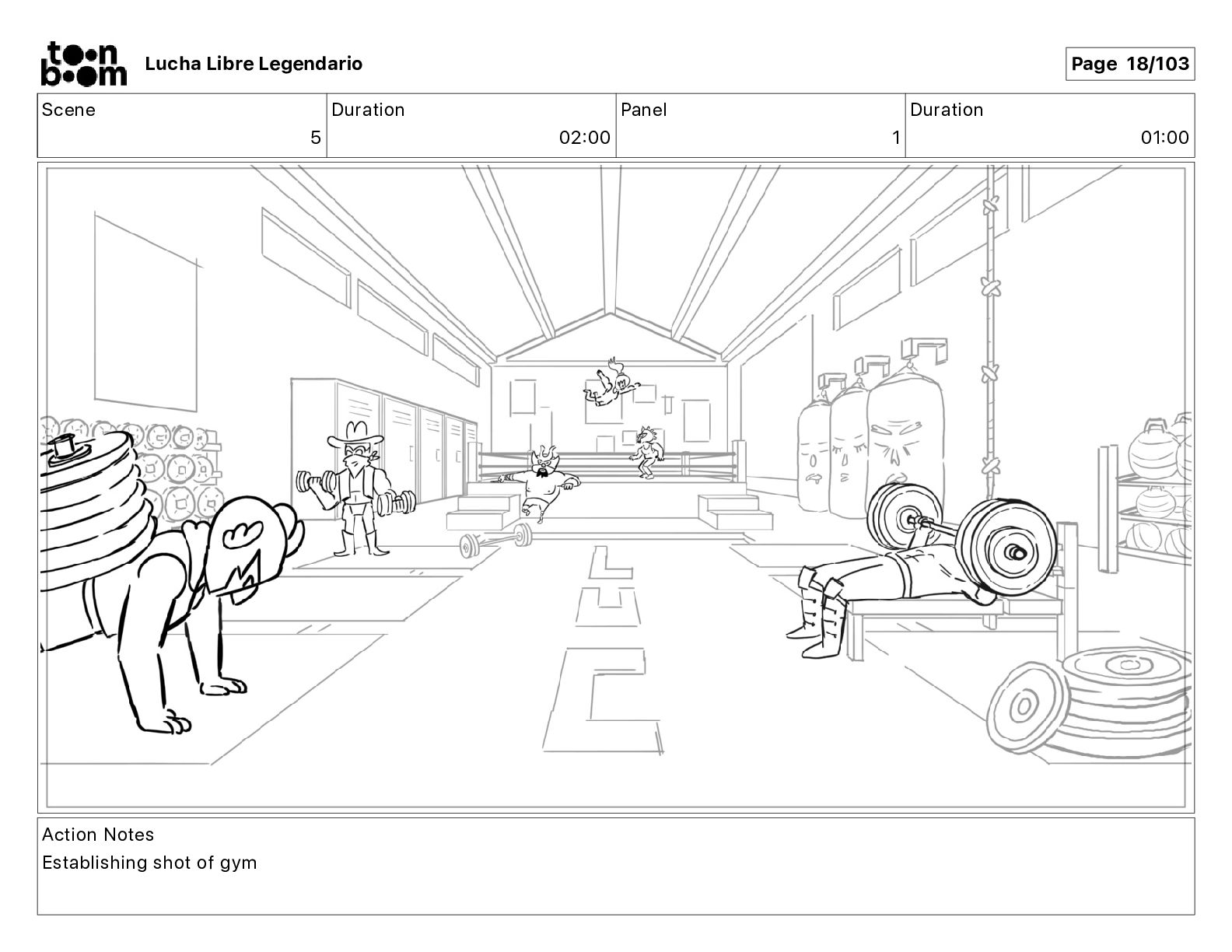 toon boom

Lucha Libre Legendario

Page 18/103

| Scene | Duration | Panel | Duration |
|---|---|---|---|
| 5 | 02:00 | 1 | 01:00 |

Action Notes

Establishing shot of gym