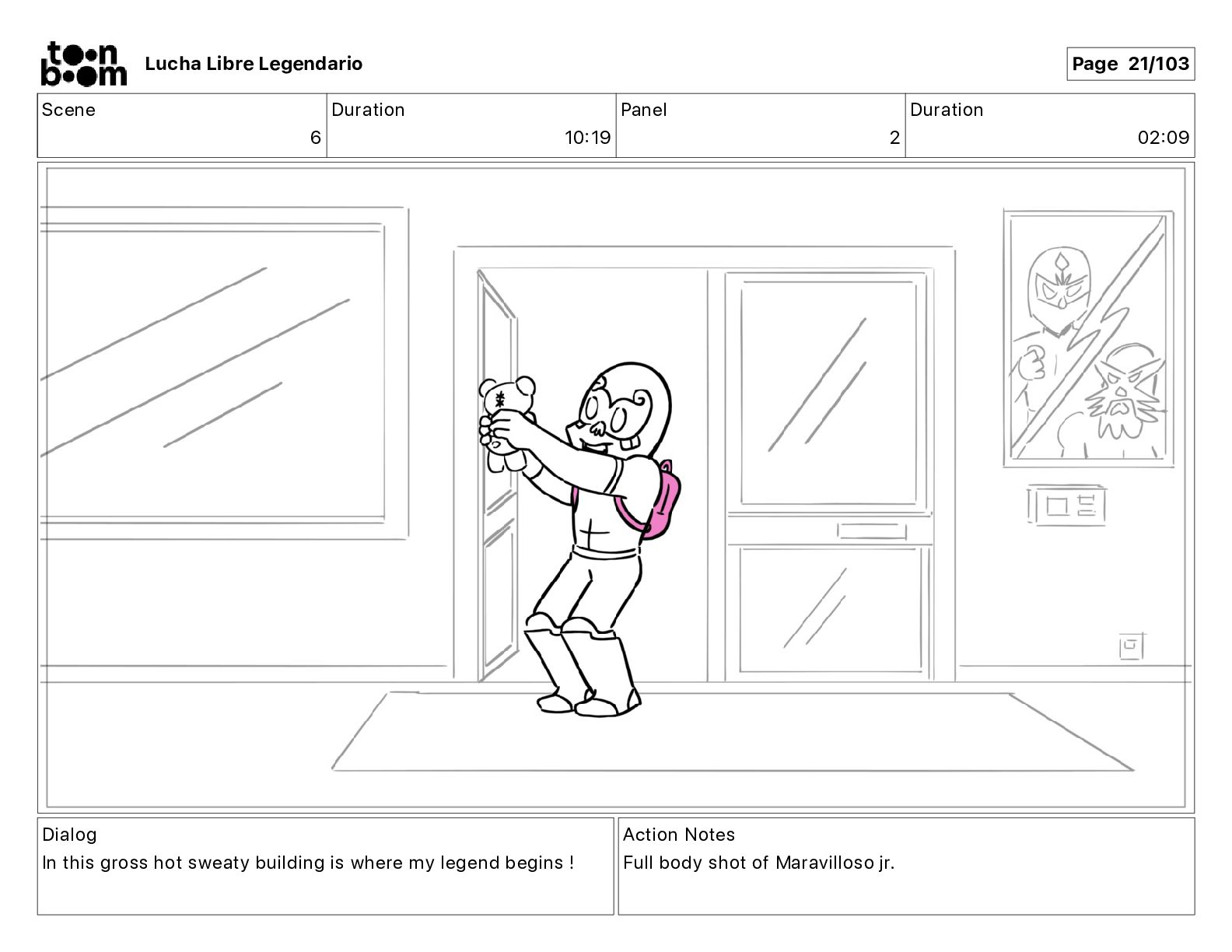 toon boom

Lucha Libre Legendario

Page 21/103

| Scene | Duration | Panel | Duration |
|---|---|---|---|
| 6 | 10:19 | 2 | 02:09 |

Dialog
In this gross hot sweaty building is where my legend begins !

Action Notes
Full body shot of Maravilloso jr.