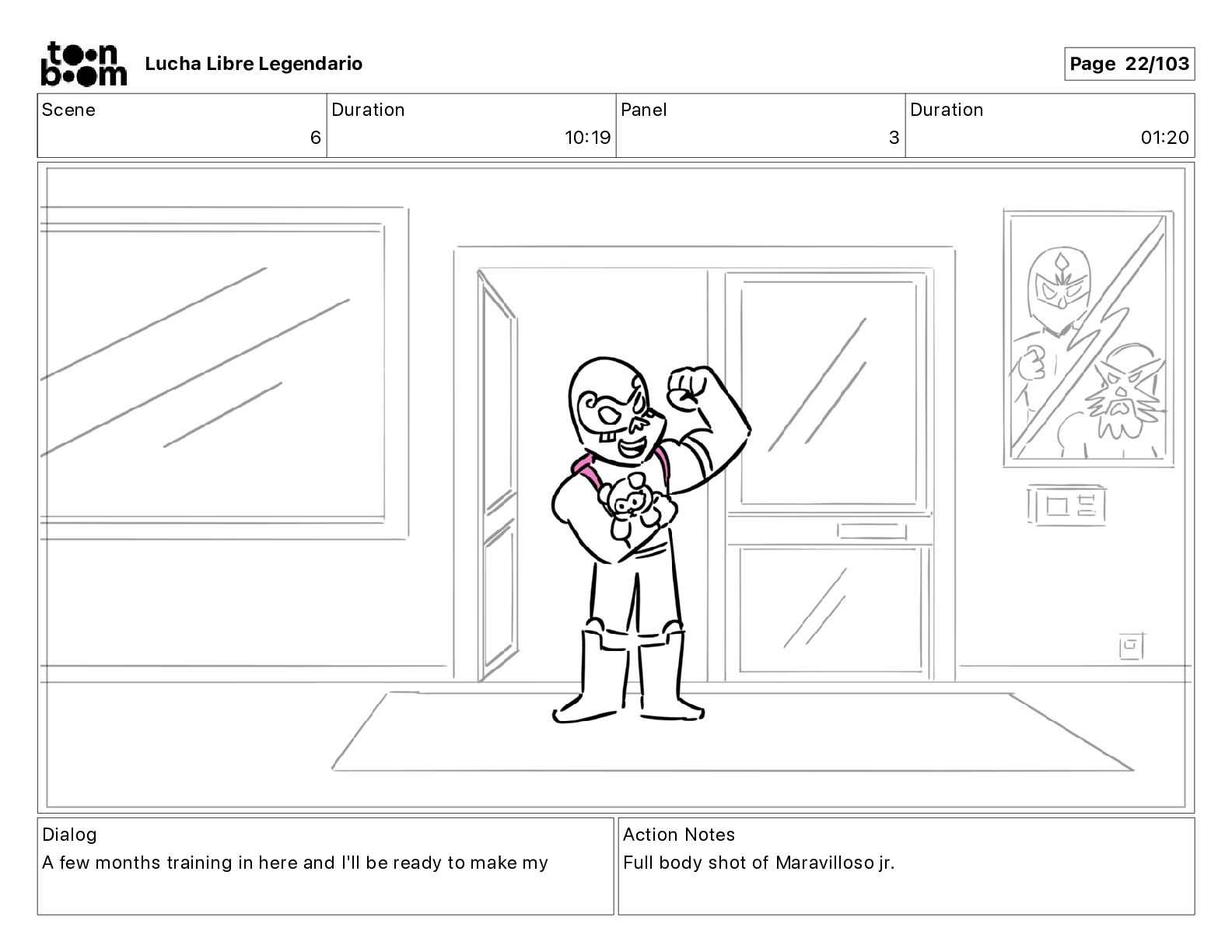 toon boom Lucha Libre Legendario

Page 22/103

| Scene | Duration | Panel | Duration |
|---|---|---|---|
| 6 | 10:19 | 3 | 01:20 |

Dialog
A few months training in here and I'll be ready to make my

Action Notes
Full body shot of Maravilloso jr.