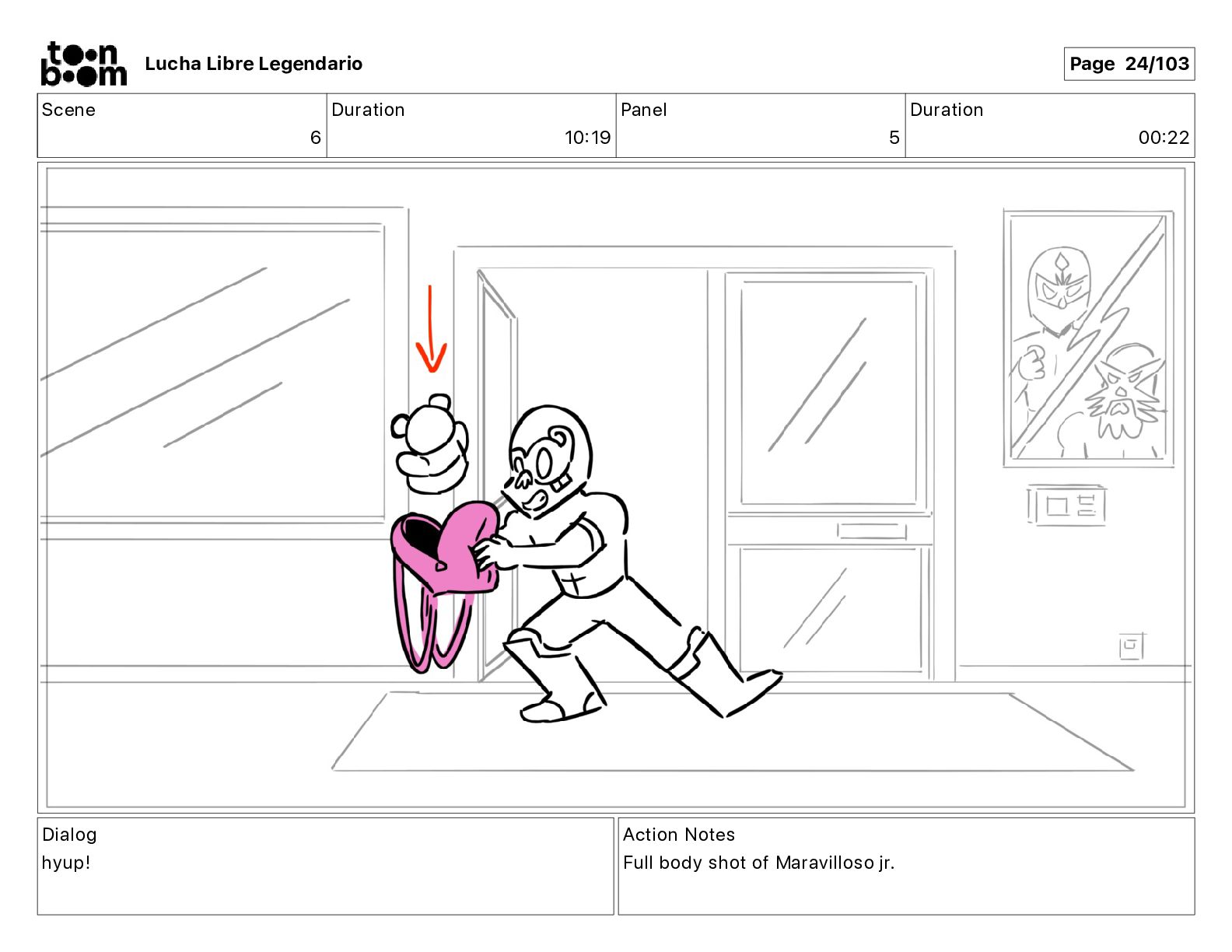 toon boom Lucha Libre Legendario

Page 24/103

| Scene | Duration | Panel | Duration |
|---|---|---|---|
| 6 | 10:19 | 5 | 00:22 |

Dialog
hyup!

Action Notes
Full body shot of Maravilloso jr.