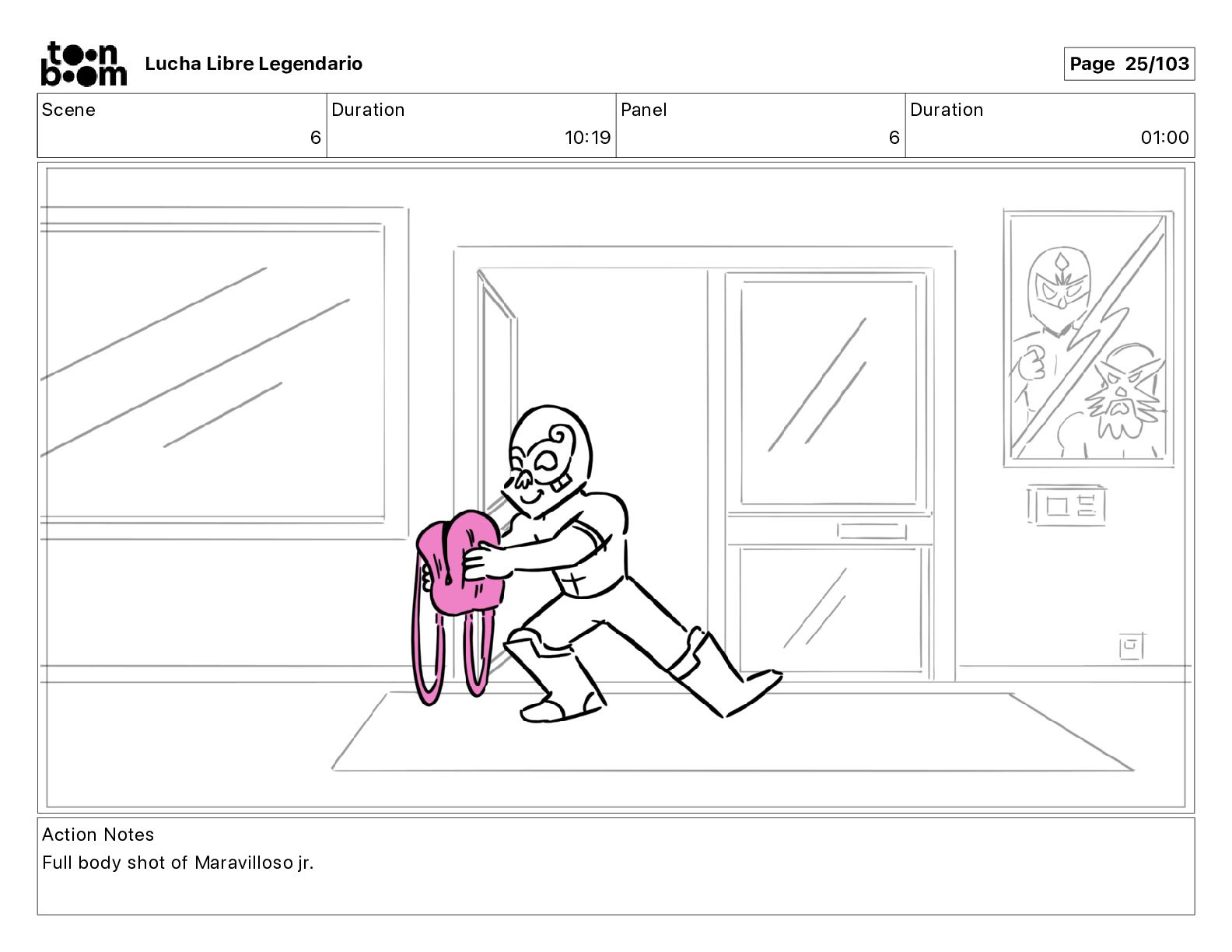 toon boom Lucha Libre Legendario

Page 25/103

| Scene | Duration | Panel | Duration |
|---|---|---|---|
| 6 | 10:19 | 6 | 01:00 |

Action Notes
Full body shot of Maravilloso jr.