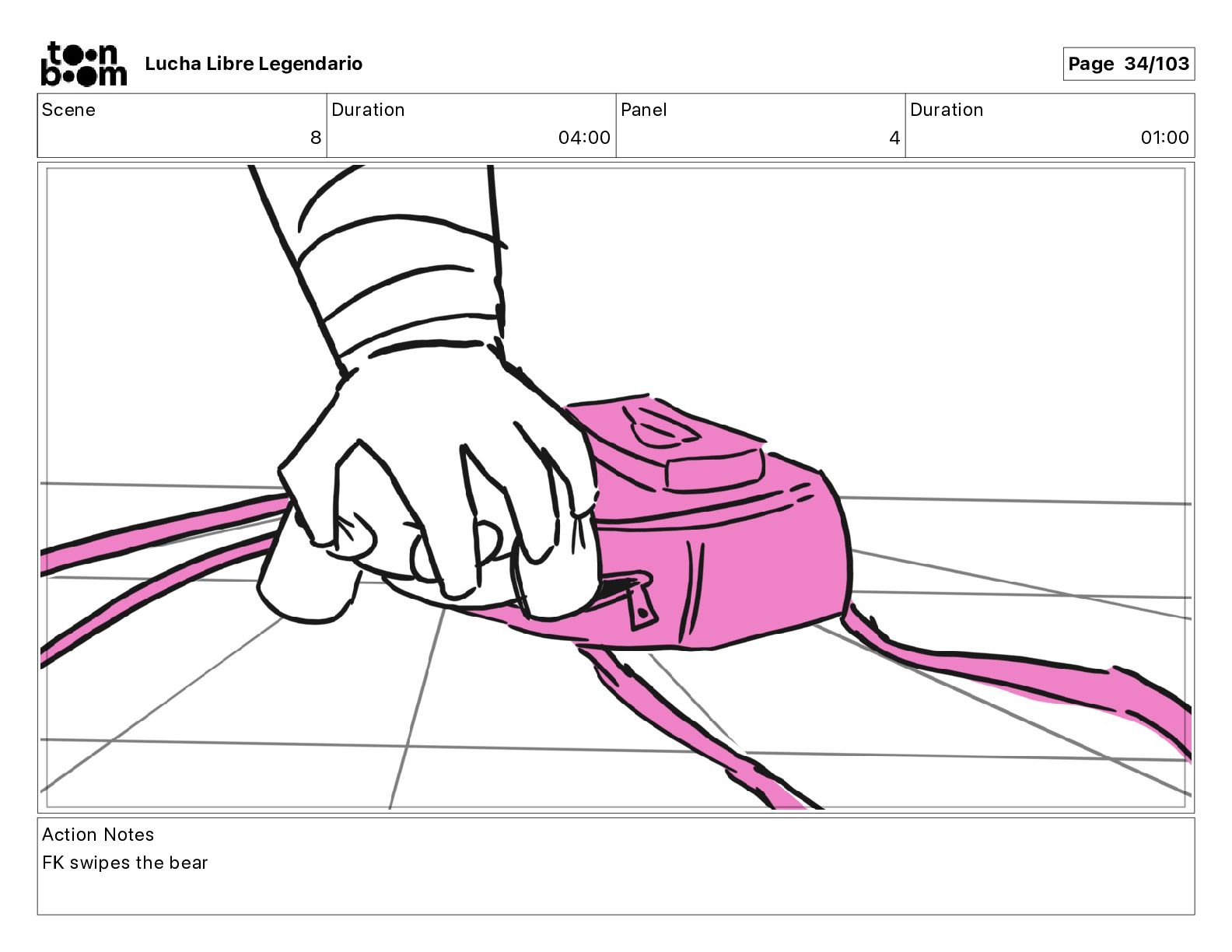 toon boom Lucha Libre Legendario

Page 34/103

| Scene | Duration | Panel | Duration |
|---|---|---|---|
| 8 | 04:00 | 4 | 01:00 |

Action Notes
FK swipes the bear