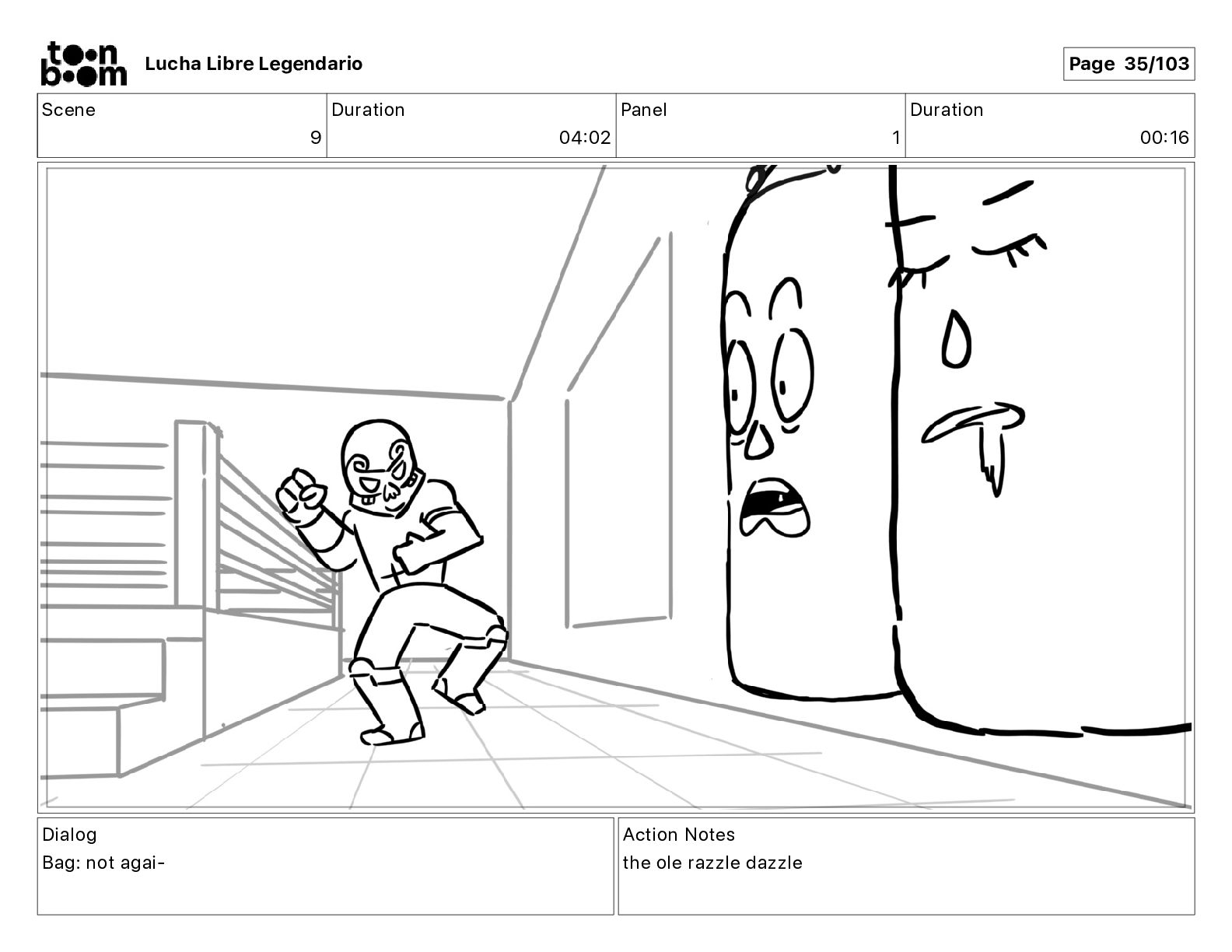 toon boom Lucha Libre Legendario

Page 35/103

| Scene | Duration | Panel | Duration |
|---|---|---|---|
| 9 | 04:02 | 1 | 00:16 |

Dialog
Bag: not agai-

Action Notes
the ole razzle dazzle