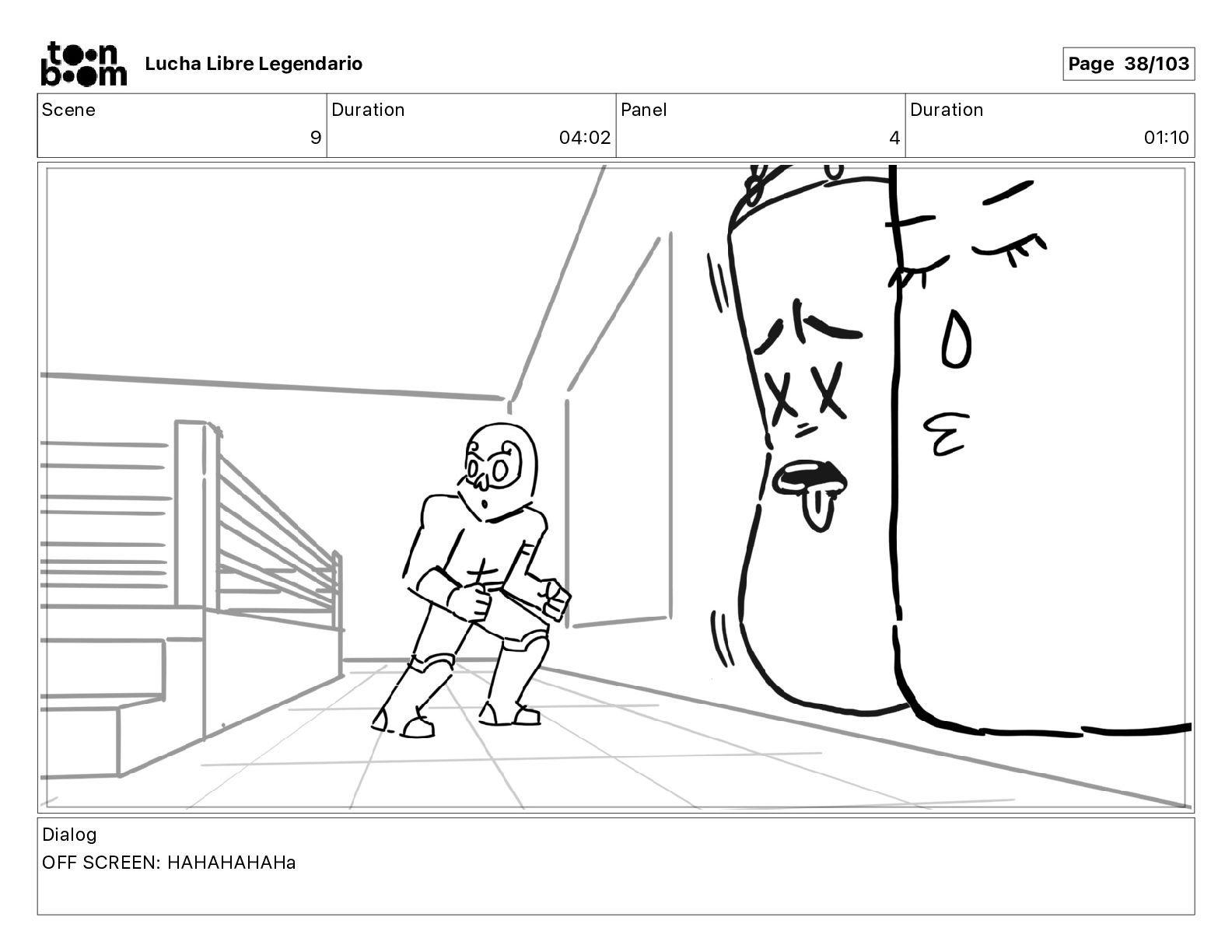 toon boom Lucha Libre Legendario

Page 38/103

| Scene | Duration | Panel | Duration |
|---|---|---|---|
| 9 | 04:02 | 4 | 01:10 |

Dialog
OFF SCREEN: HAHAHAHAHa