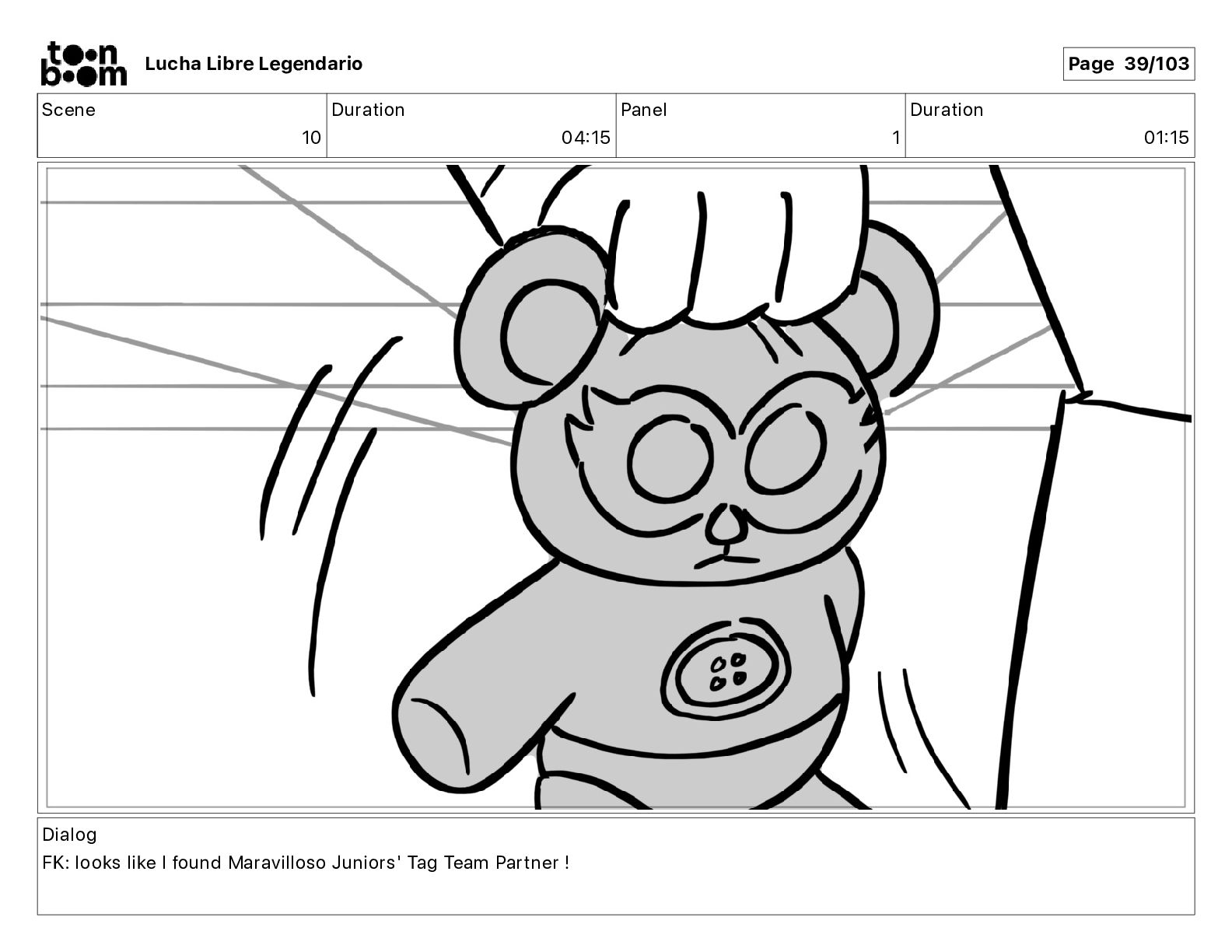 toon boom Lucha Libre Legendario

Page 39/103

| Scene | Duration | Panel | Duration |
|---|---|---|---|
| 10 | 04:15 | 1 | 01:15 |

Dialog
FK: looks like I found Maravilloso Juniors' Tag Team Partner !