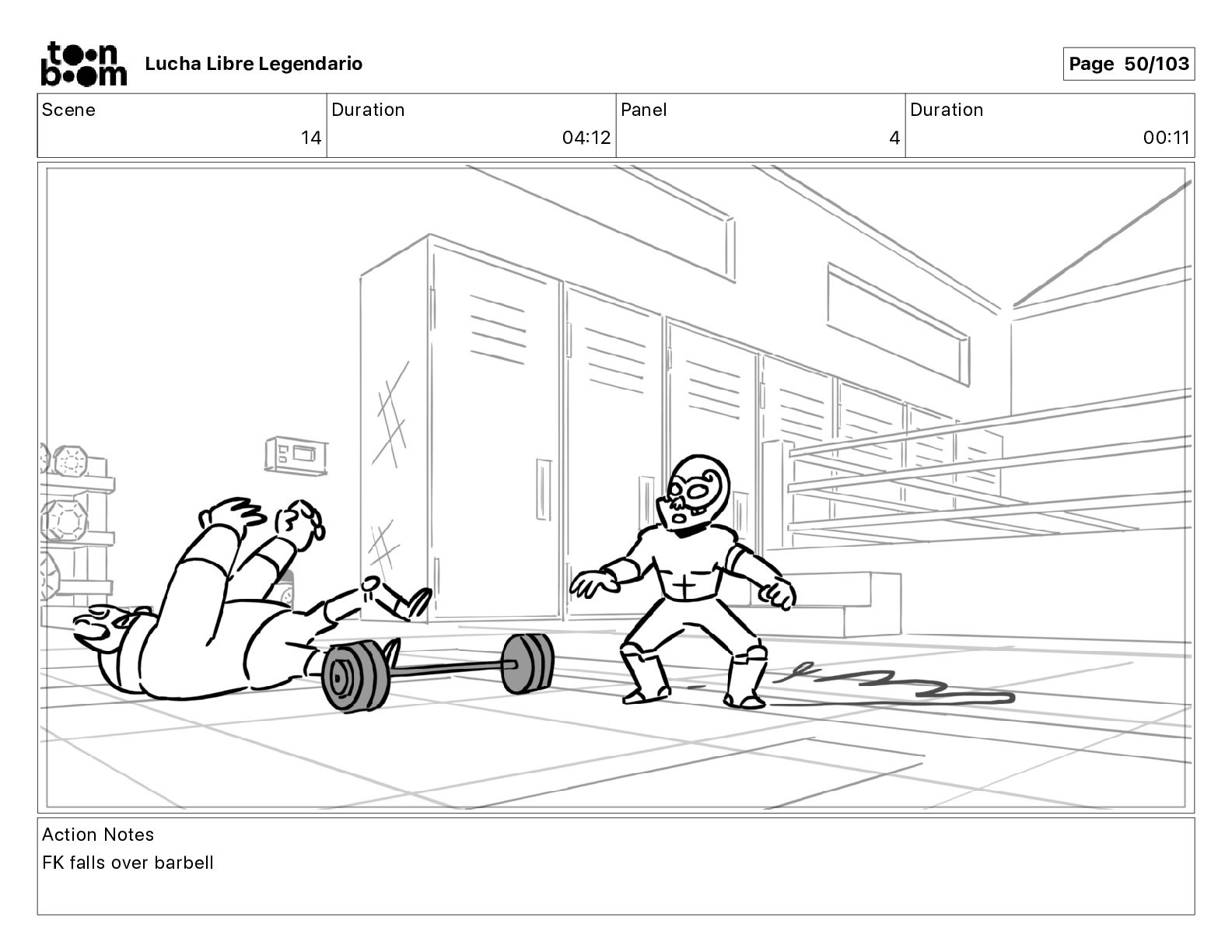 toon boom Lucha Libre Legendario

Page 50/103

| Scene | Duration | Panel | Duration |
|---|---|---|---|
| 14 | 04:12 | 4 | 00:11 |

Action Notes
FK falls over barbell