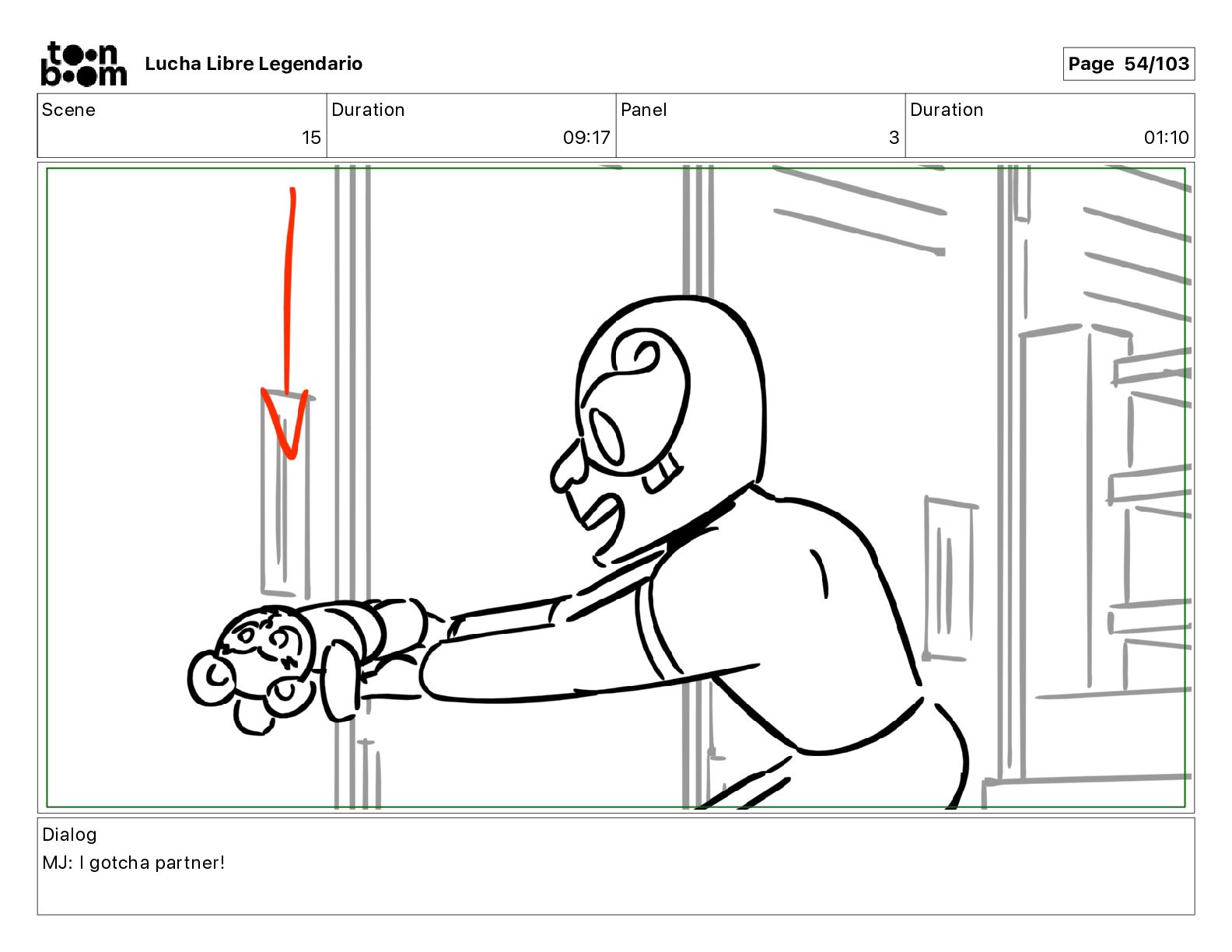 toon boom Lucha Libre Legendario

Page 54/103

| Scene | Duration | Panel | Duration |
|---|---|---|---|
| 15 | 09:17 | 3 | 01:10 |

Dialog
MJ: I gotcha partner!