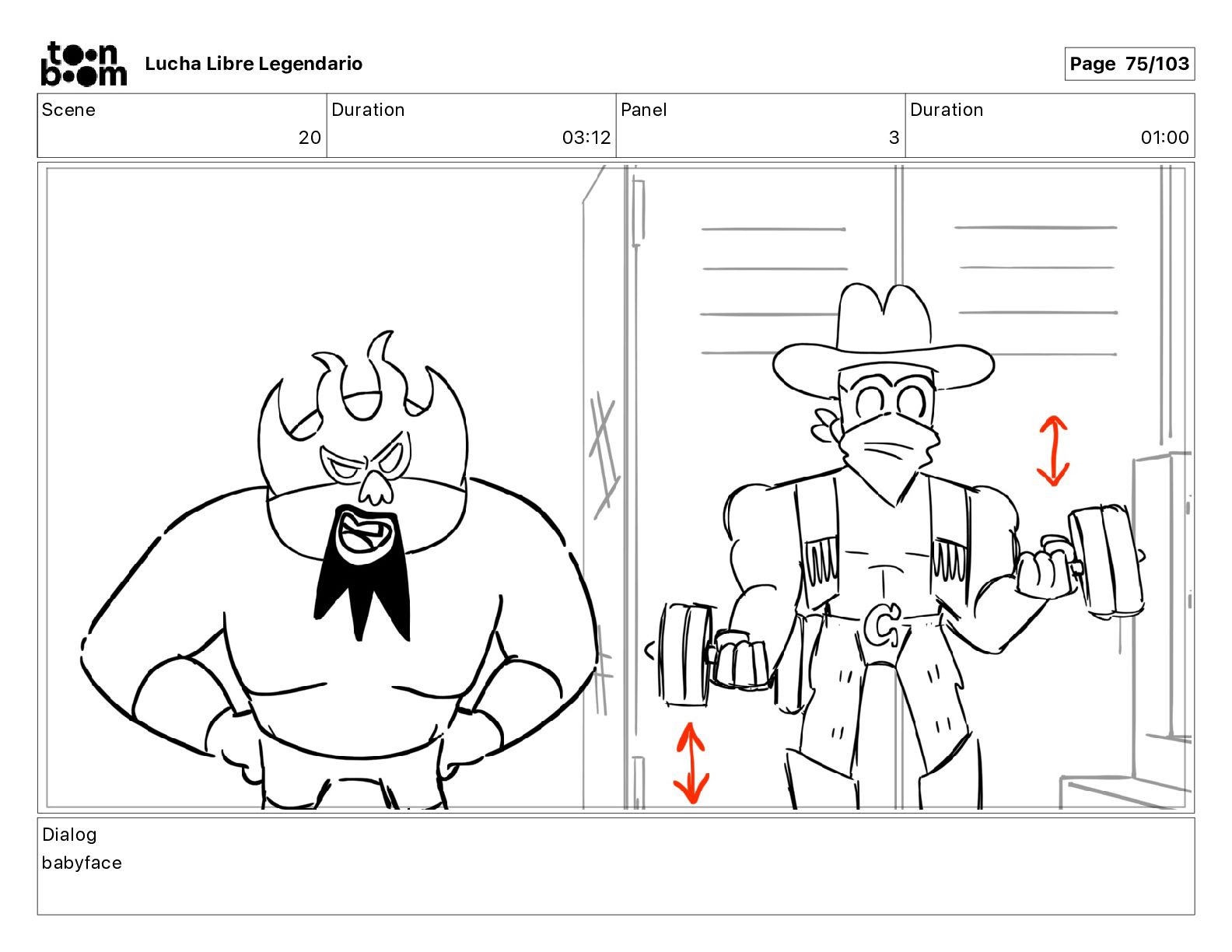 toon boom Lucha Libre Legendario

Page 75/103

| Scene | Duration | Panel | Duration |
|---|---|---|---|
| 20 | 03:12 | 3 | 01:00 |

C

Dialog
babyface