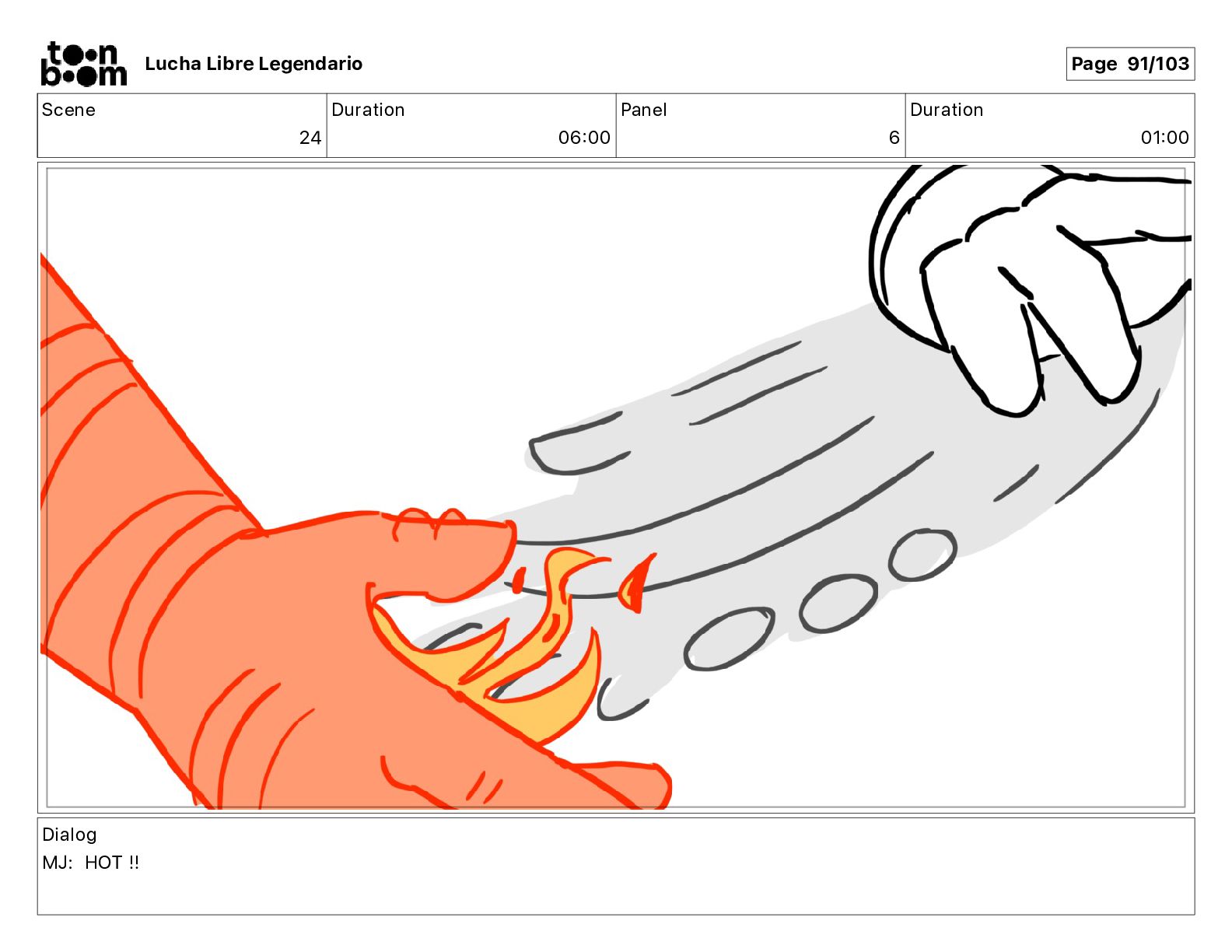 toon boom

Lucha Libre Legendario

Page 91/103

| Scene | Duration | Panel | Duration |
|---|---|---|---|
| 24 | 06:00 | 6 | 01:00 |

Dialog
MJ: HOT !!