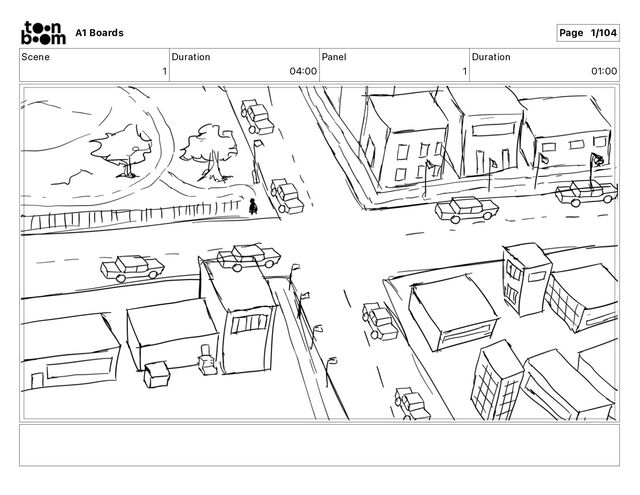 toon boom A1 Boards

Page 1/104

| Scene | Duration | Panel | Duration |
|---|---|---|---|
| 1 | 04:00 | 1 | 01:00 |