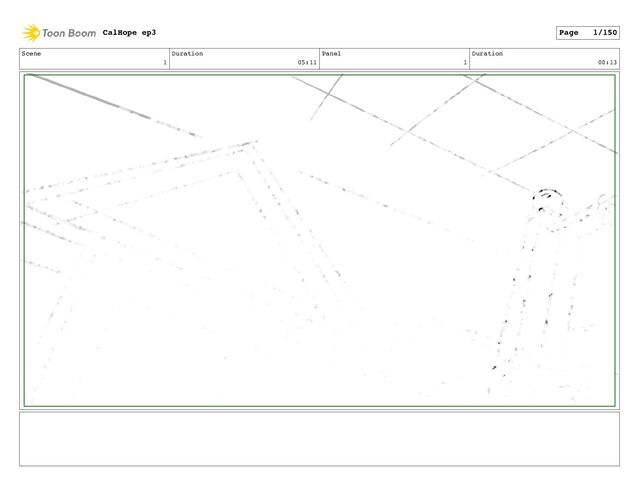 Toon Boom CalHope ep3

Page 1/150

| Scene | Duration | Panel | Duration |
|---|---|---|---|
| 1 | 05:11 | 1 | 00:13 |