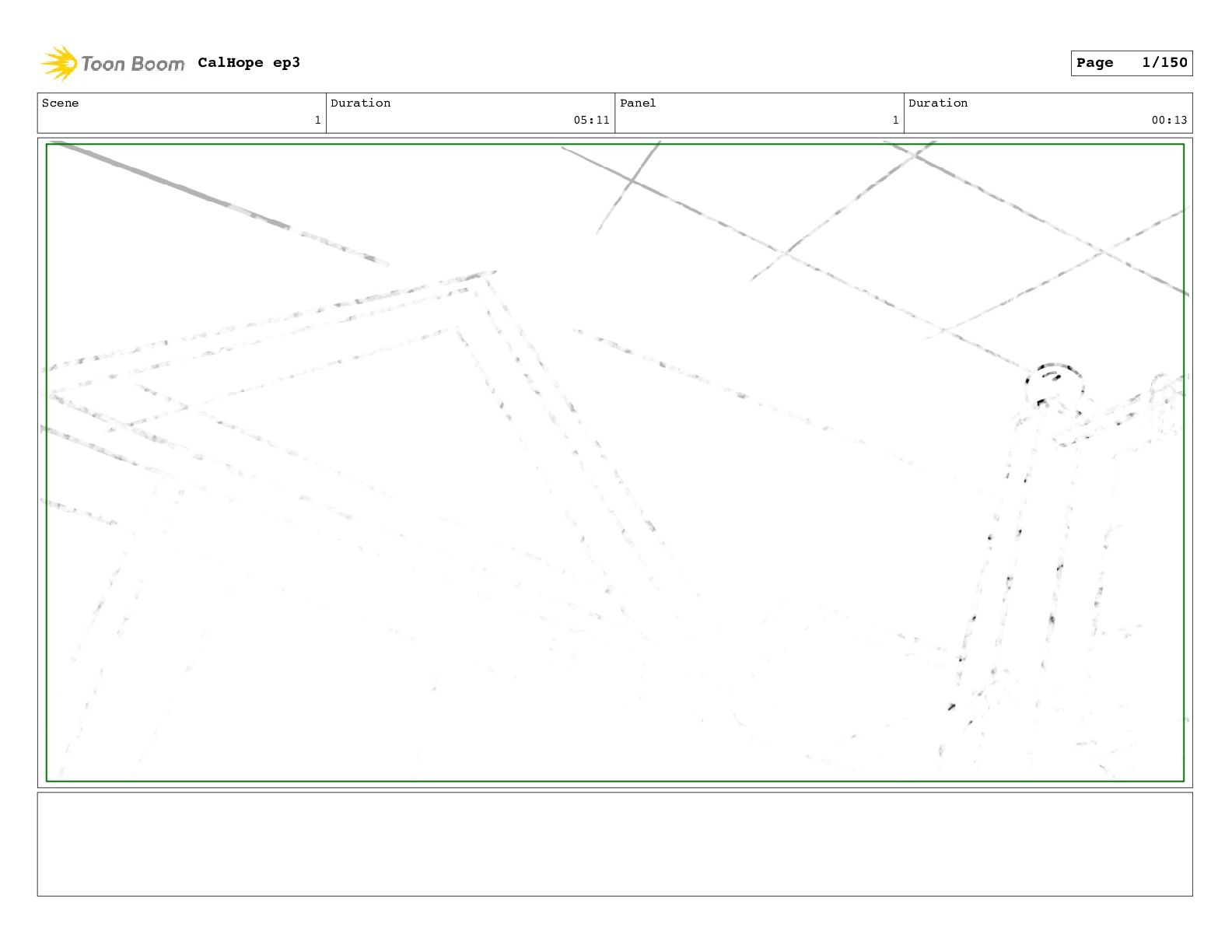 Toon Boom CalHope ep3

Page 1/150

| Scene | Duration | Panel | Duration |
|---|---|---|---|
| 1 | 05:11 | 1 | 00:13 |