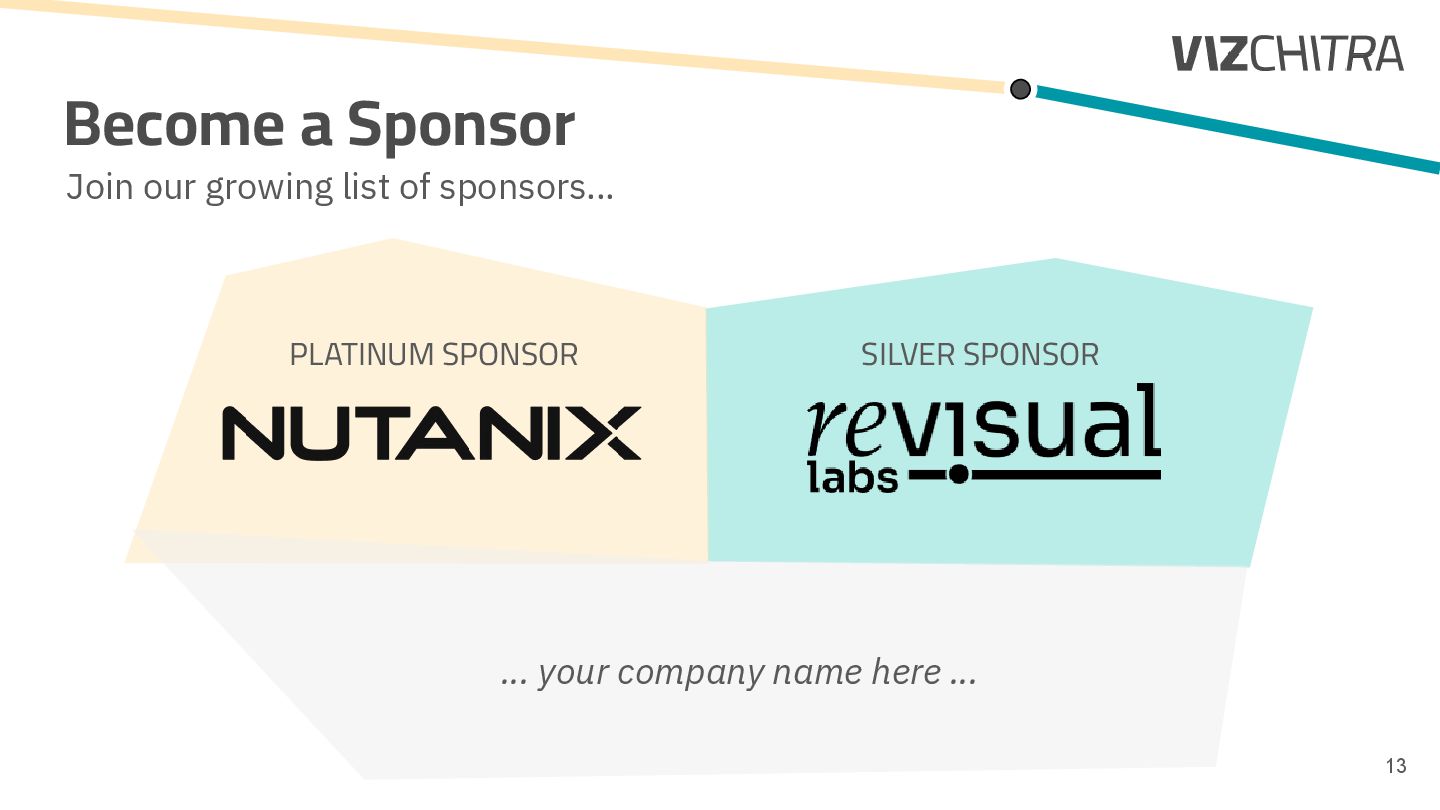 VIZCHITRA

Become a Sponsor

Join our growing list of sponsors...

PLATINUM SPONSOR

NUTANIX

SILVER SPONSOR

revisual labs

... your company name here ...

13