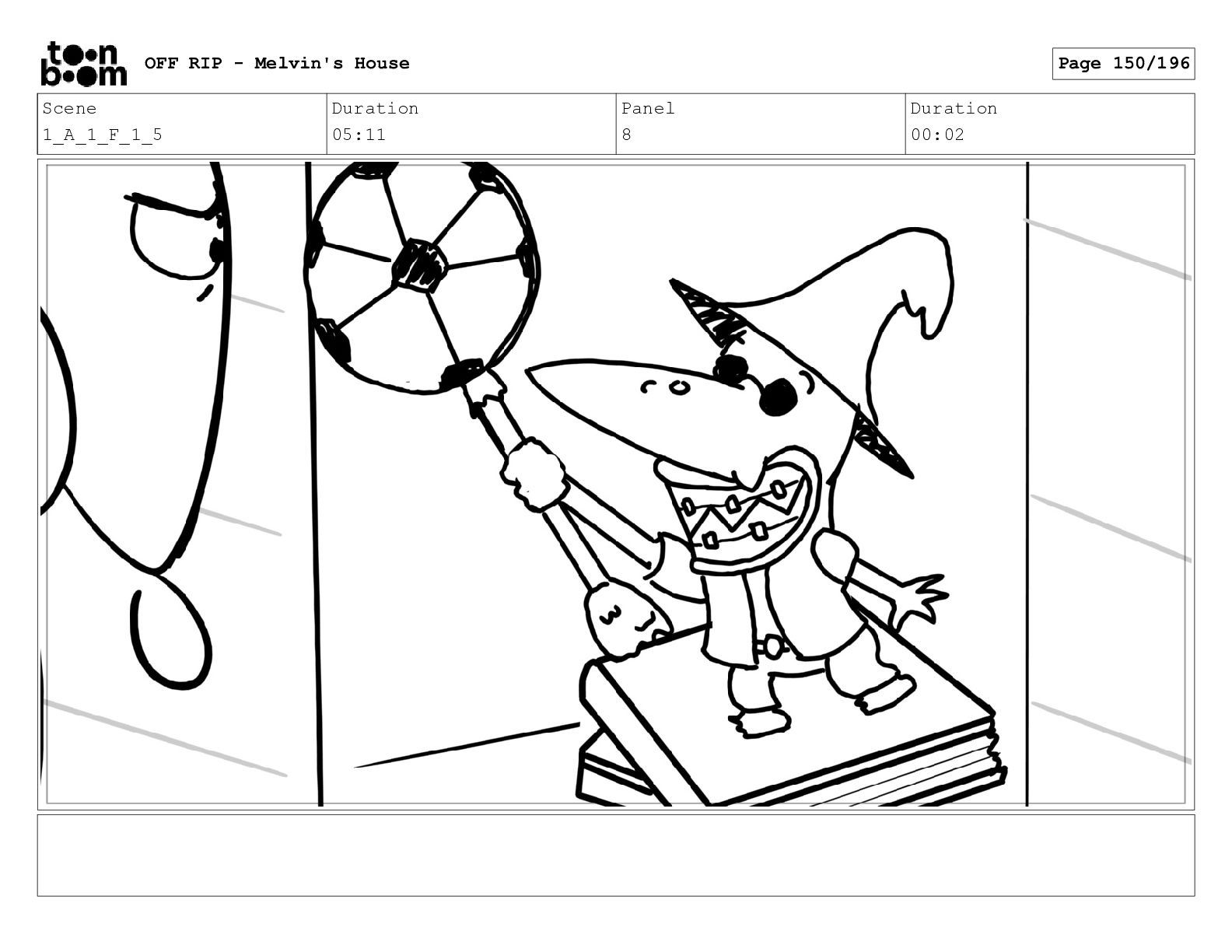 toon boom OFF RIP - Melvin's House

Page 150/196

| Scene | Duration | Panel | Duration |
|---|---|---|---|
| 1_A_1_F_1_5 | 05:11 | 8 | 00:02 |