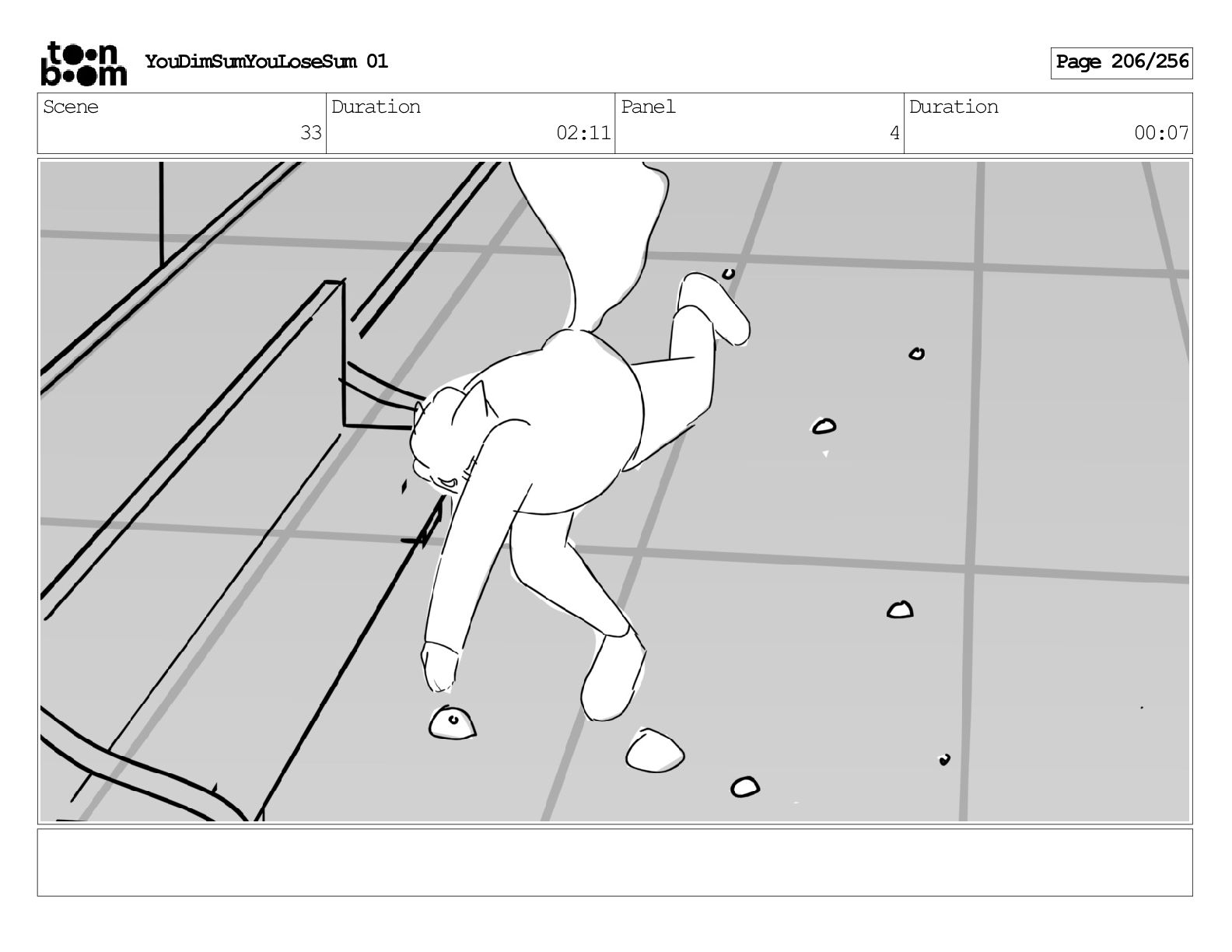 toon boom YouDimSumYouLoseSum 01

Page 206/256

| Scene | Duration | Panel | Duration |
|---|---|---|---|
| 33 | 02:11 | 4 | 00:07 |