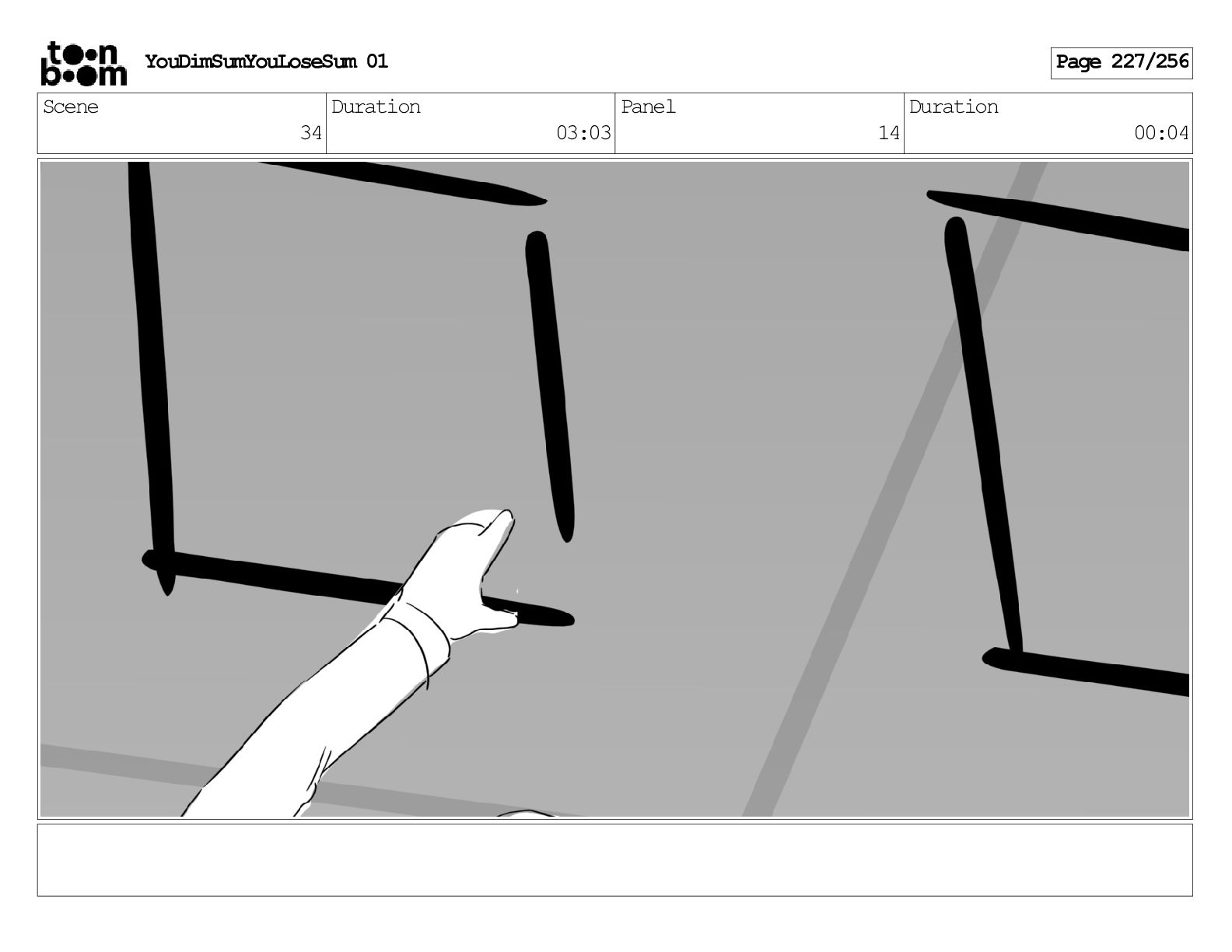 toon boom YouDimSumYouLoseSum 01

Page 227/256

| Scene | Duration | Panel | Duration |
|---|---|---|---|
| 34 | 03:03 | 14 | 00:04 |