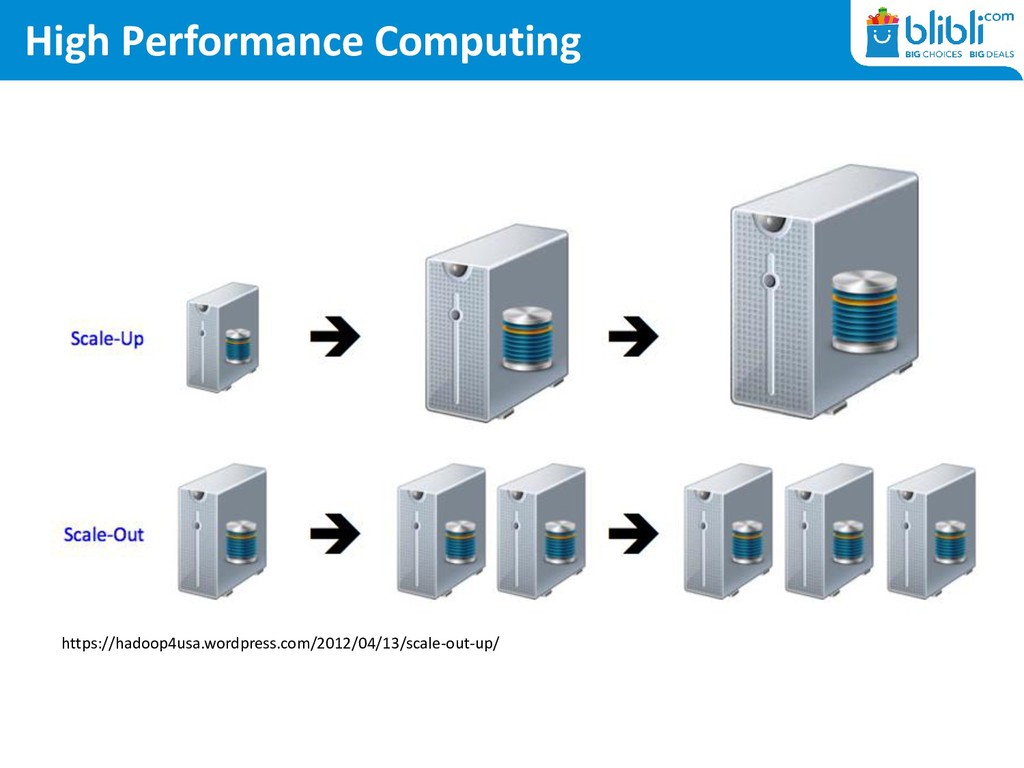 High Performance Computing

blibli.com
BIG CHOICES BIG DEALS

Scale-Up

Scale-Out

https://hadoop4usa.wordpress.com/2012/04/13/scale-out-up/