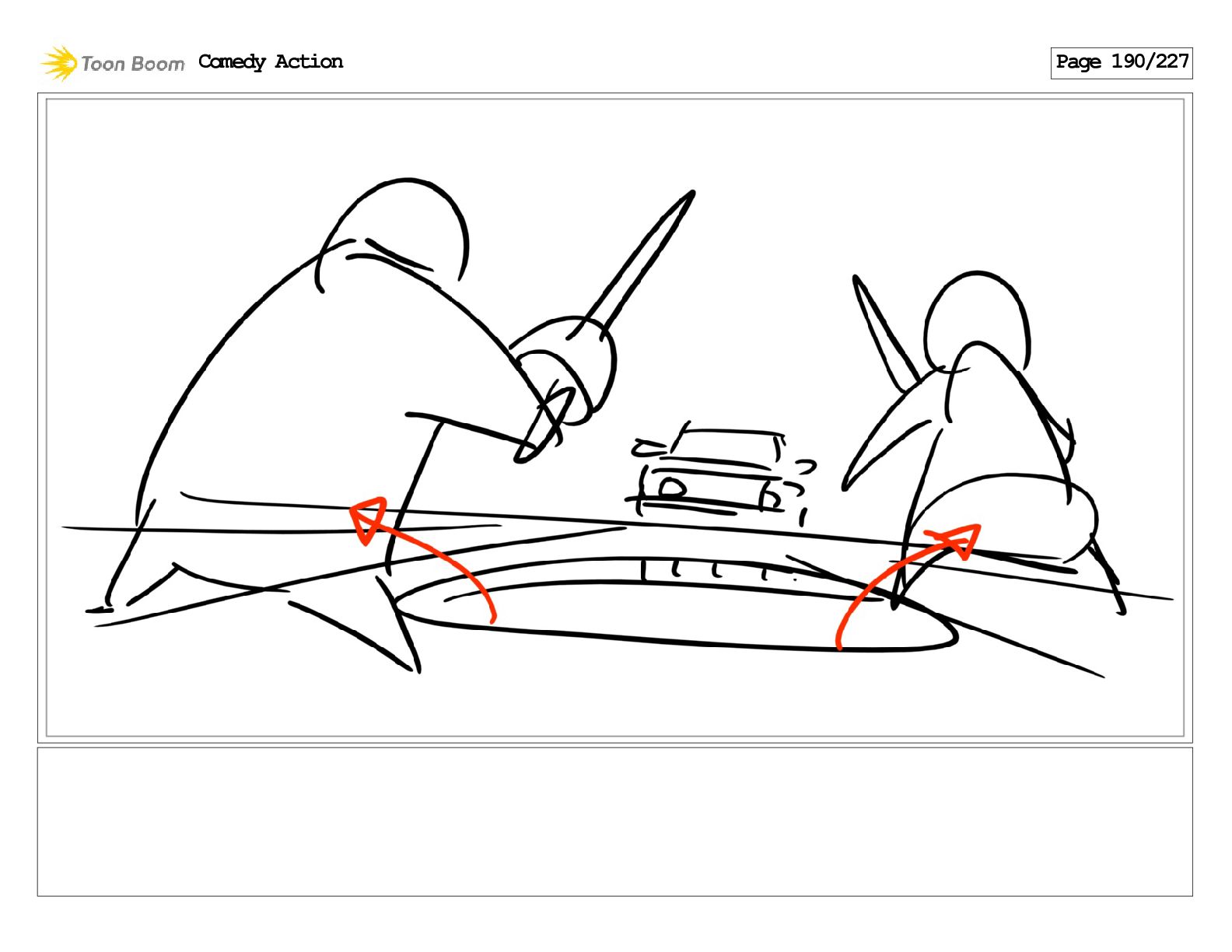 Toon Boom Comedy Action

Page 190/227