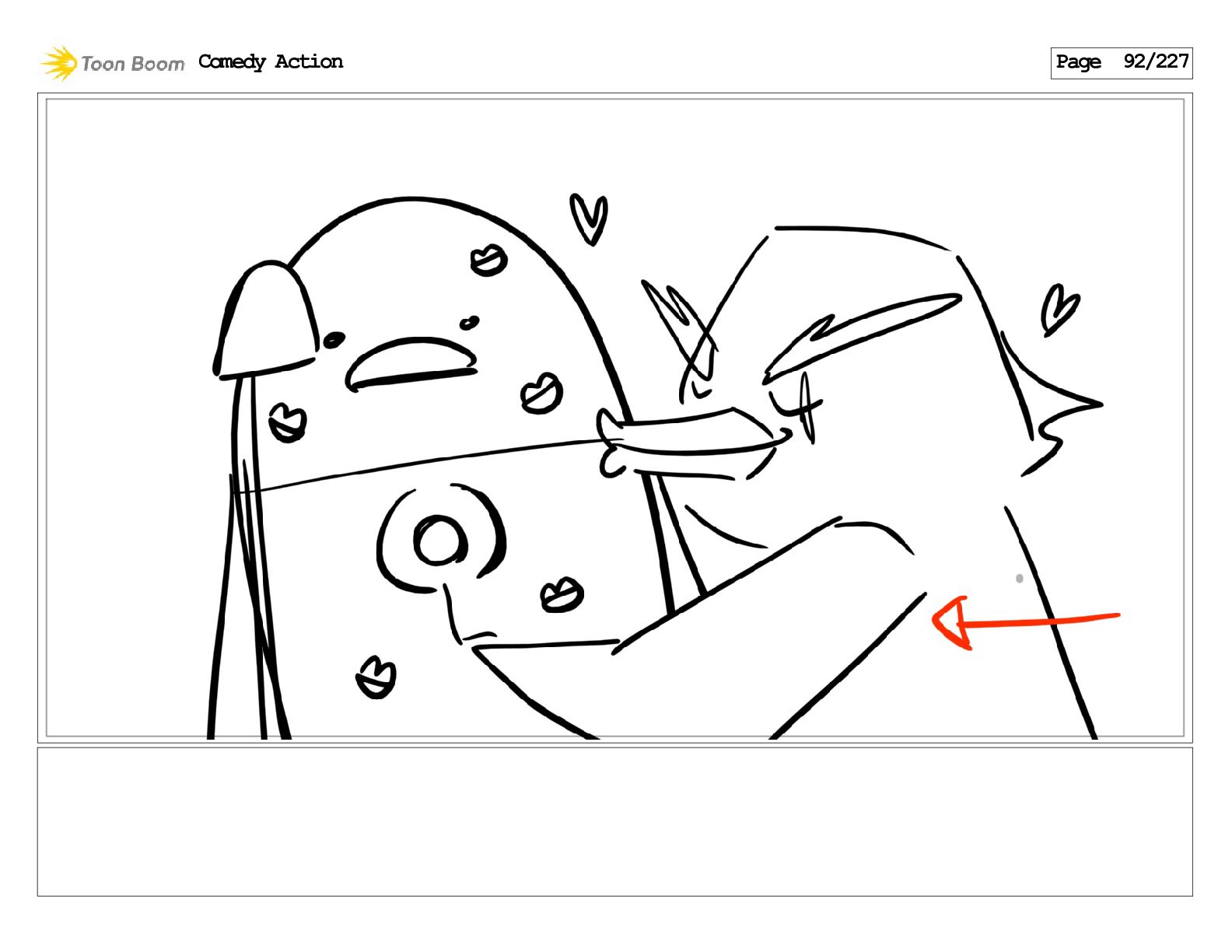 Toon Boom Comedy Action

Page 92/227