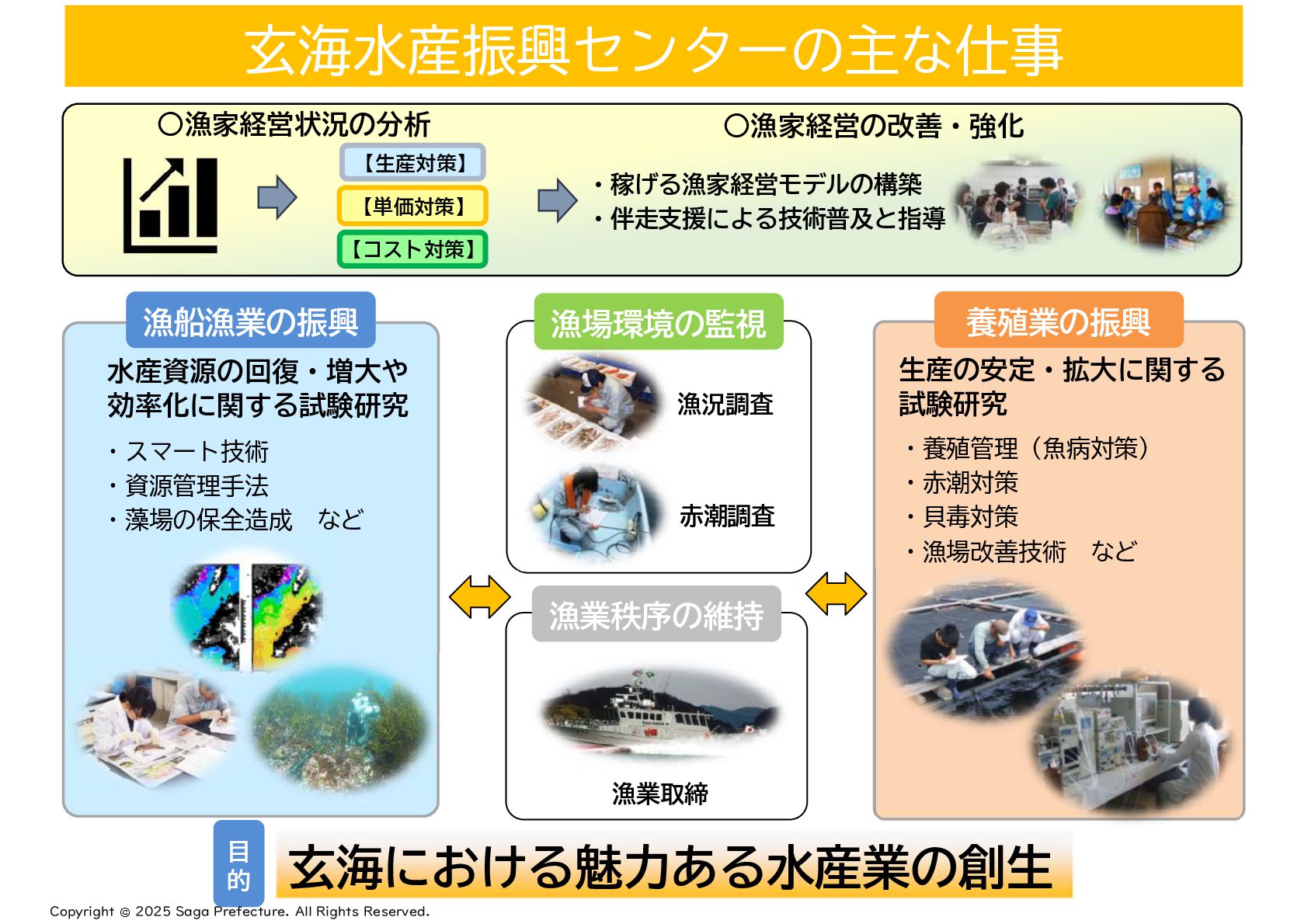 玄海水産振興センターの主な仕事

○漁家経営状況の分析

【生産対策】
【単価対策】
【コスト対策】

○漁家経営の改善・強化

・稼げる漁家経営モデルの構築
・伴走支援による技術普及と指導

漁船漁業の振興

水産資源の回復・増大や効率化に関する試験研究

・スマート技術
・資源管理手法
・藻場の保全造成　など

漁場環境の監視

漁況調査

赤潮調査

漁業秩序の維持

漁業取締

養殖業の振興

生産の安定・拡大に関する試験研究

・養殖管理（魚病対策）
・赤潮対策
・貝毒対策
・漁場改善技術　など

目的

玄海における魅力ある水産業の創生

Copyright © 2025 Saga Prefecture. All Rights Reserved.