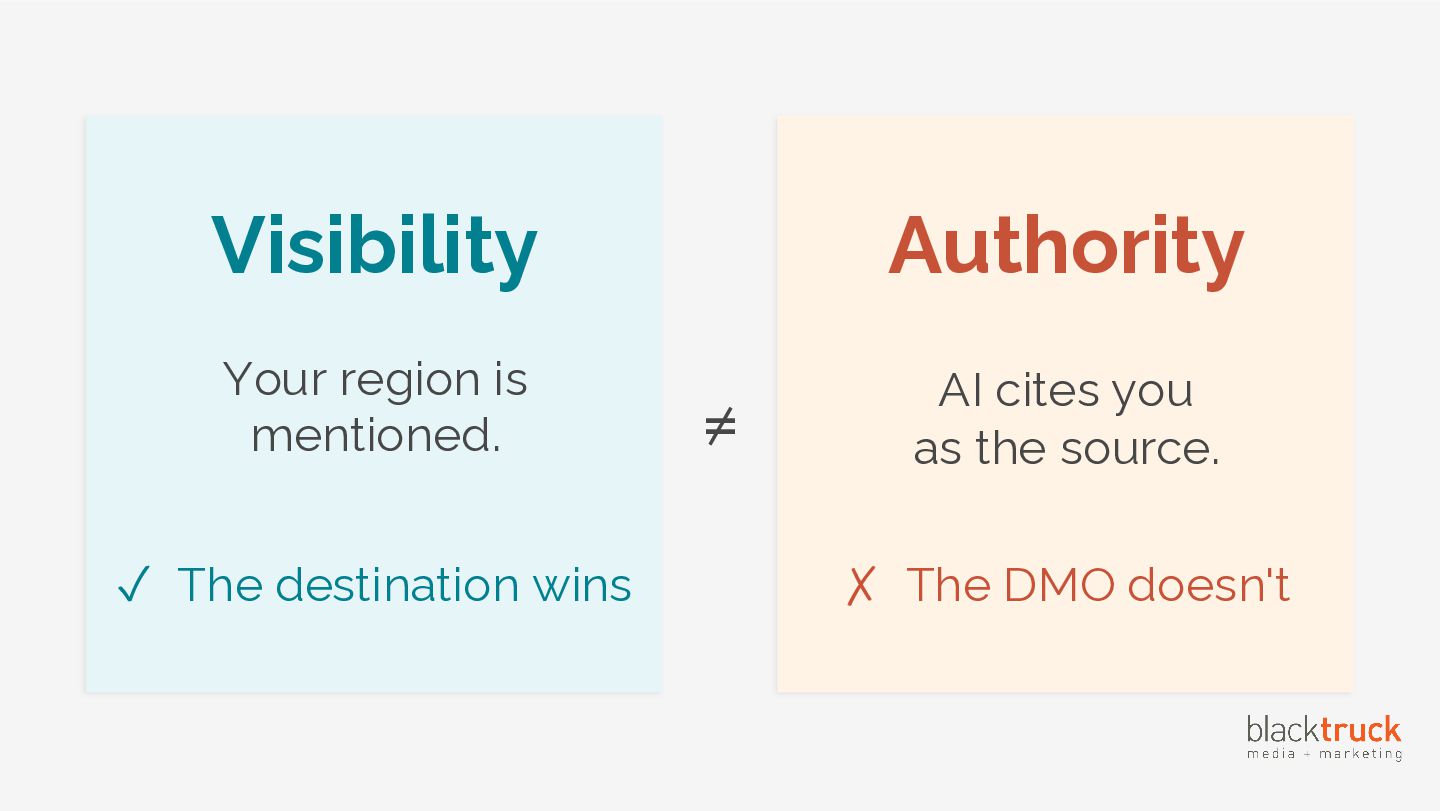 Visibility

Your region is mentioned.

✓ The destination wins

≠

Authority

AI cites you as the source.

✗ The DMO doesn't

blacktruck
media + marketing