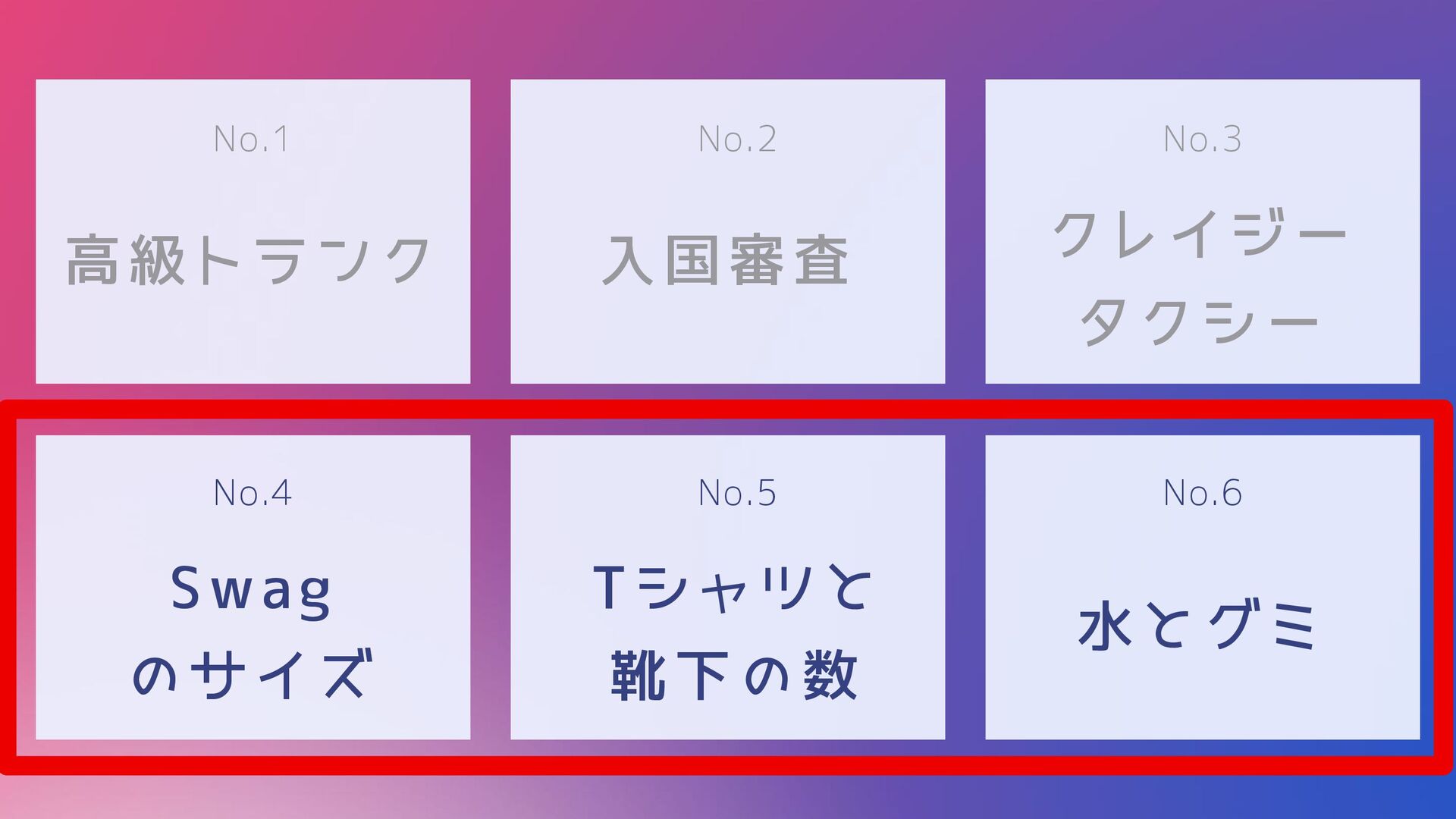 No.1

高級トランク

No.2

入国審査

No.3

クレイジー
タクシー

No.4

Swag
のサイズ

No.5

Tシャツと
靴下の数

No.6

水とグミ