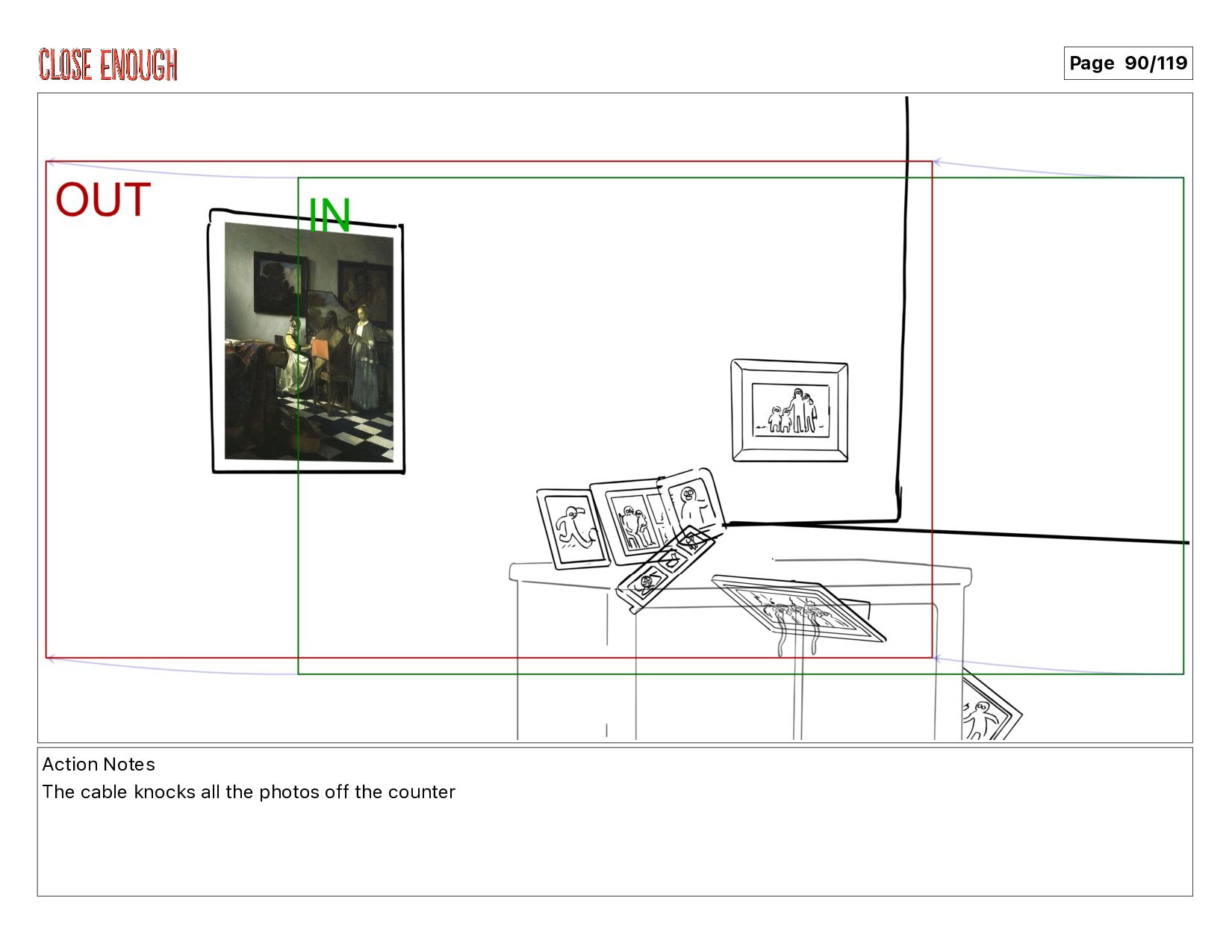 CLOSE ENOUGH

Page 90/119

OUT

IN

Action Notes
The cable knocks all the photos off the counter