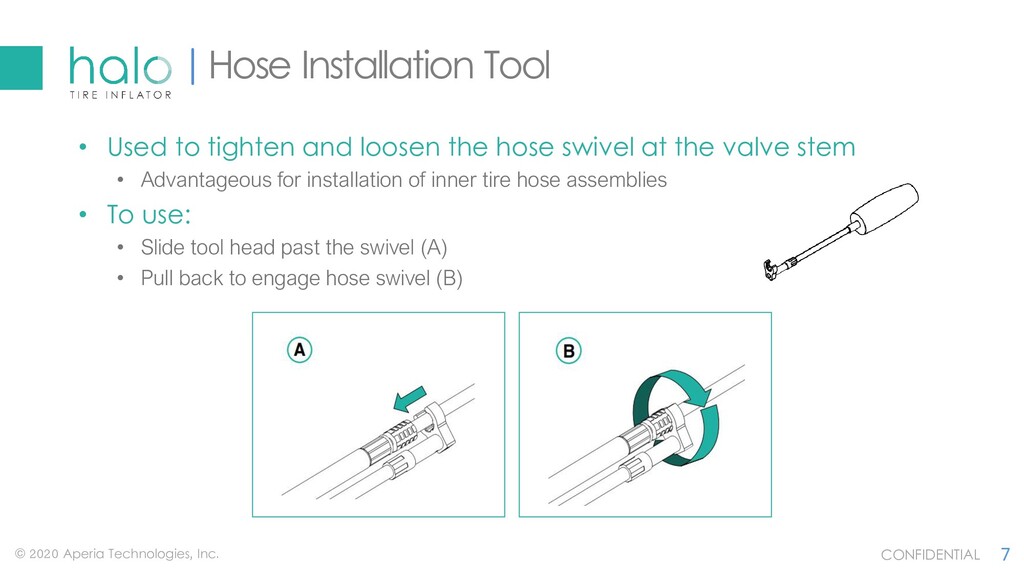 halo TIRE INFLATOR | Hose Installation Tool

• Used to tighten and loosen the hose swivel at the valve stem
  • Advantageous for installation of inner tire hose assemblies
• To use:
  • Slide tool head past the swivel (A)
  • Pull back to engage hose swivel (B)

A

B

© 2020 Aperia Technologies, Inc.

CONFIDENTIAL 7