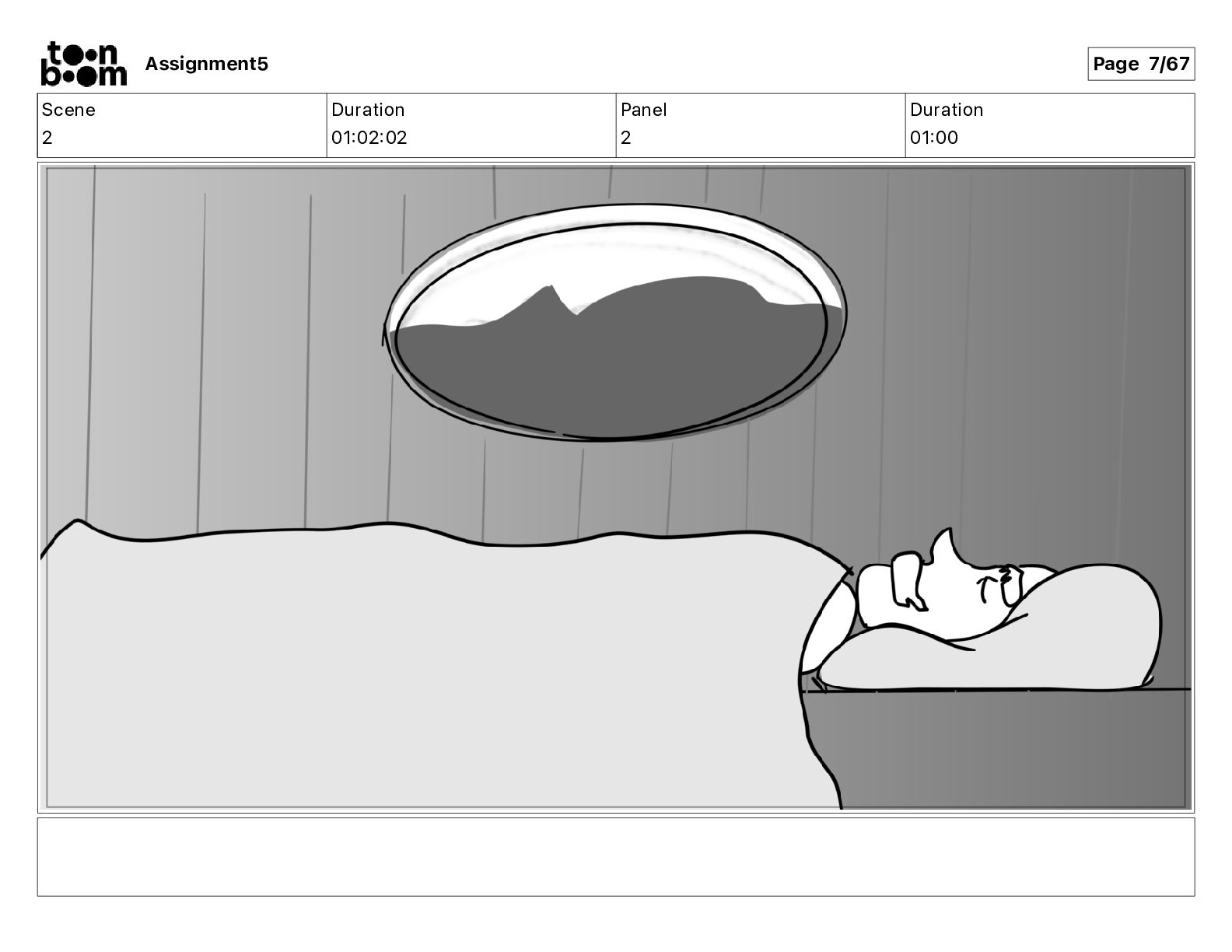 toon boom Assignment5

Page 7/67

| Scene | Duration | Panel | Duration |
|---|---|---|---|
| 2 | 01:02:02 | 2 | 01:00 |