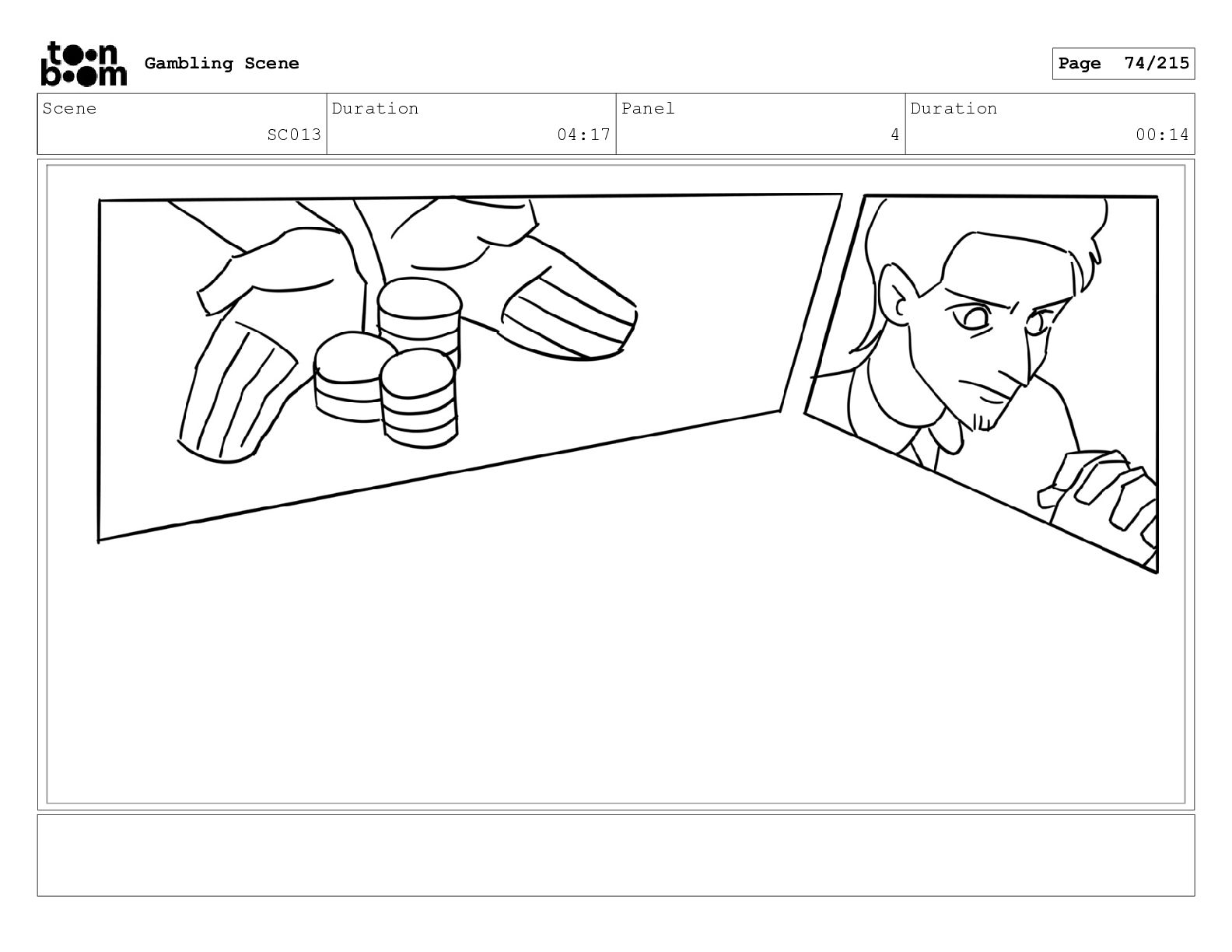 toon boom Gambling Scene

Page 74/215

| Scene | Duration | Panel | Duration |
|---|---|---|---|
| SC013 | 04:17 | 4 | 00:14 |