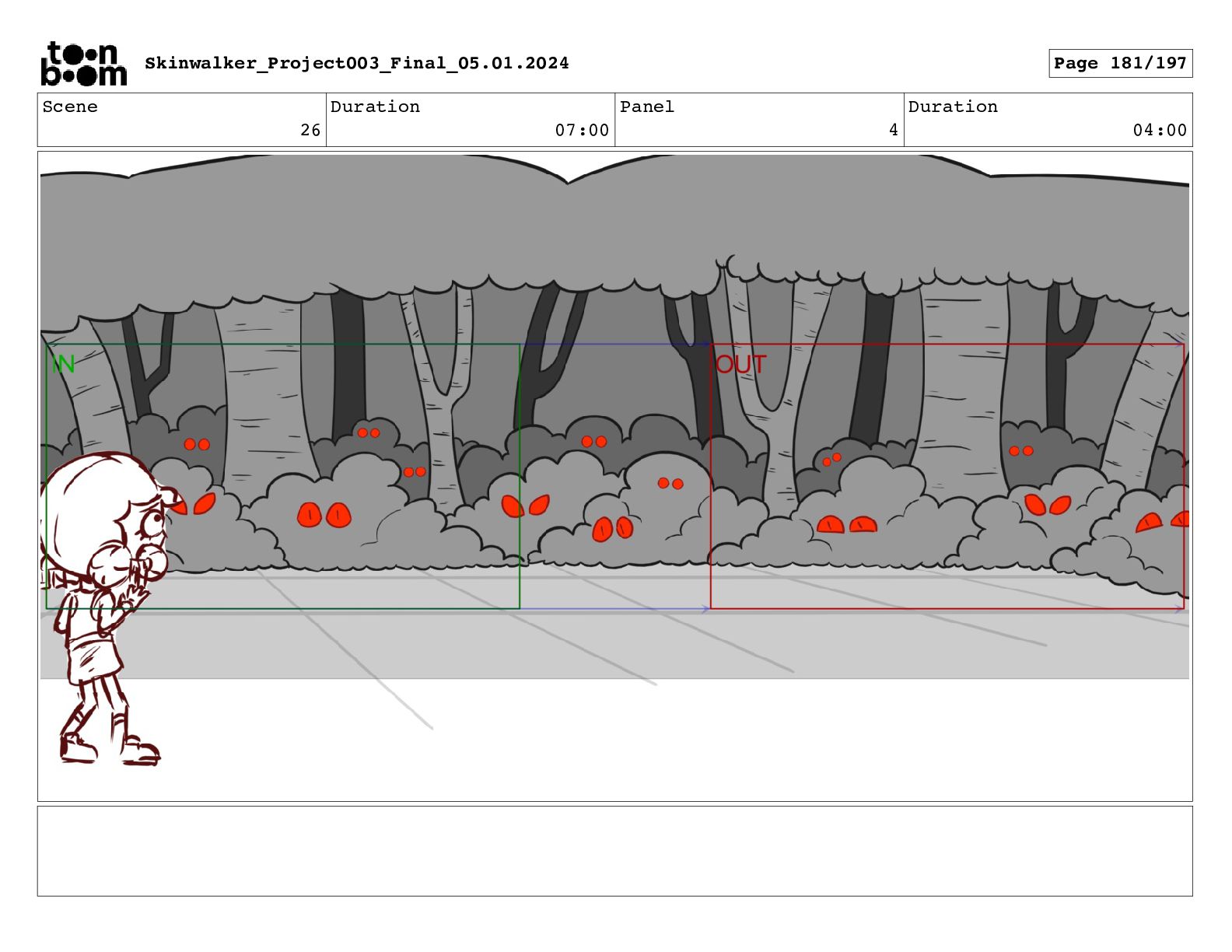 toon boom Skinwalker_Project003_Final_05.01.2024

Page 181/197

| Scene | Duration | Panel | Duration |
|---|---|---|---|
| 26 | 07:00 | 4 | 04:00 |

IN

OUT