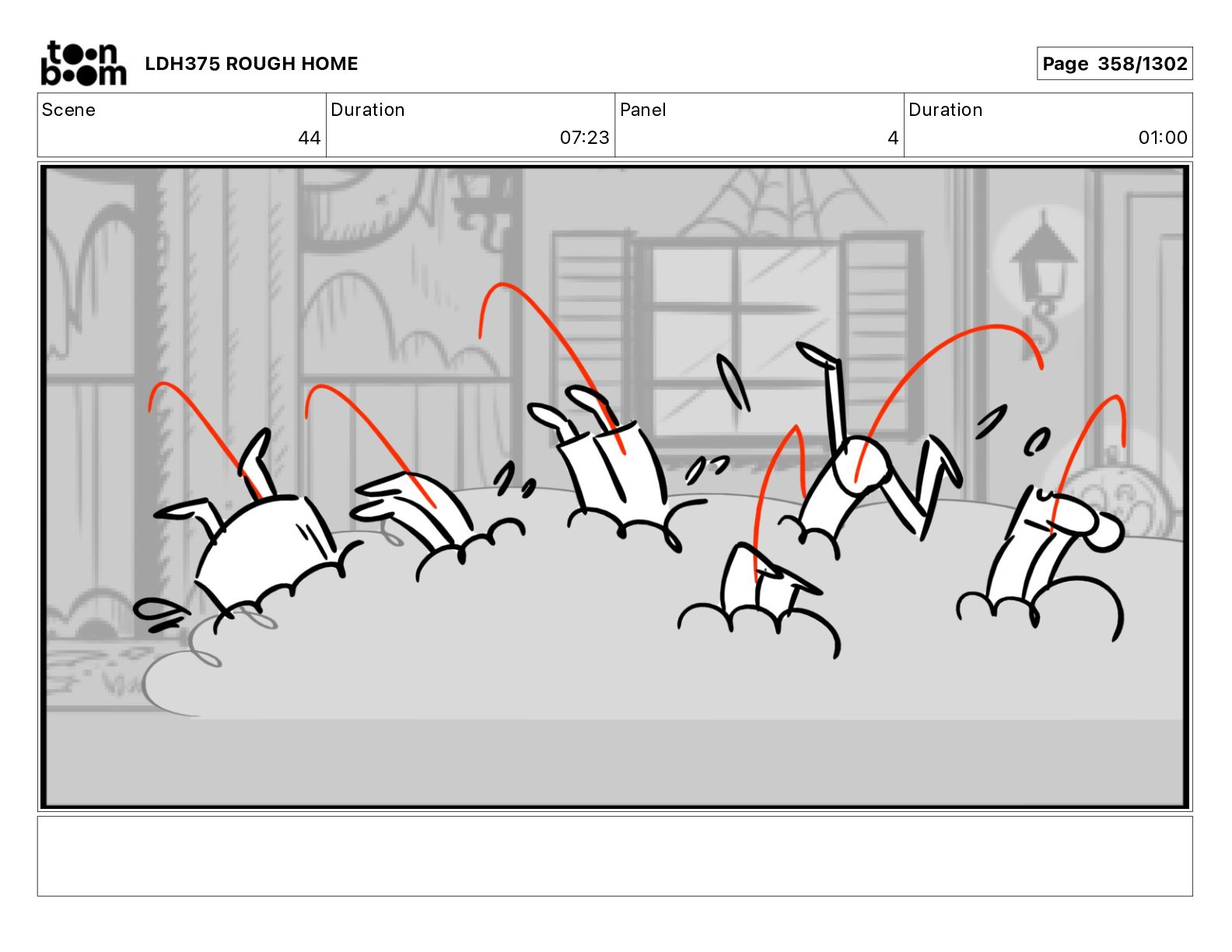 toon boom LDH375 ROUGH HOME

Page 358/1302

| Scene | Duration | Panel | Duration |
|---|---|---|---|
| 44 | 07:23 | 4 | 01:00 |