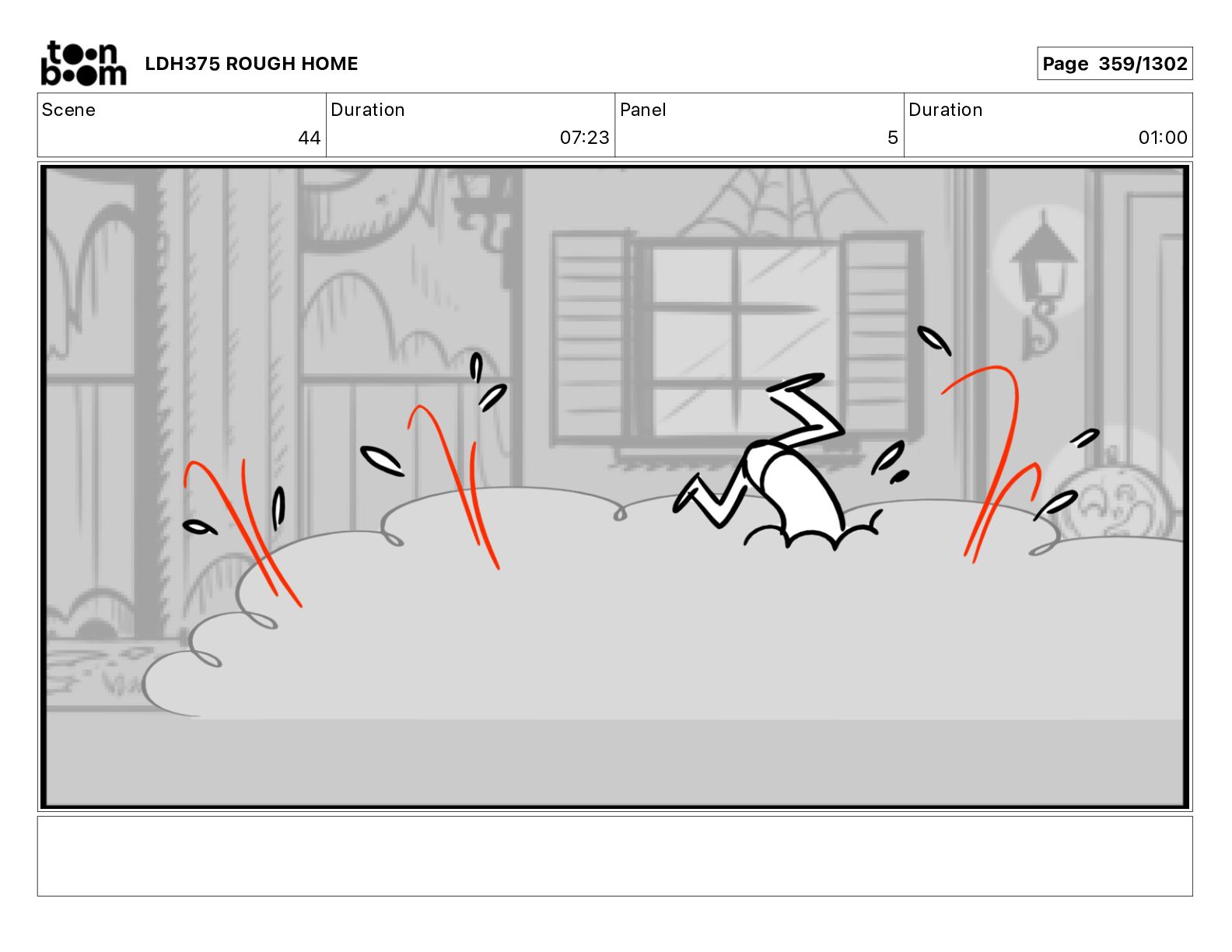 toon boom LDH375 ROUGH HOME

Page 359/1302

| Scene | Duration | Panel | Duration |
|---|---|---|---|
| 44 | 07:23 | 5 | 01:00 |