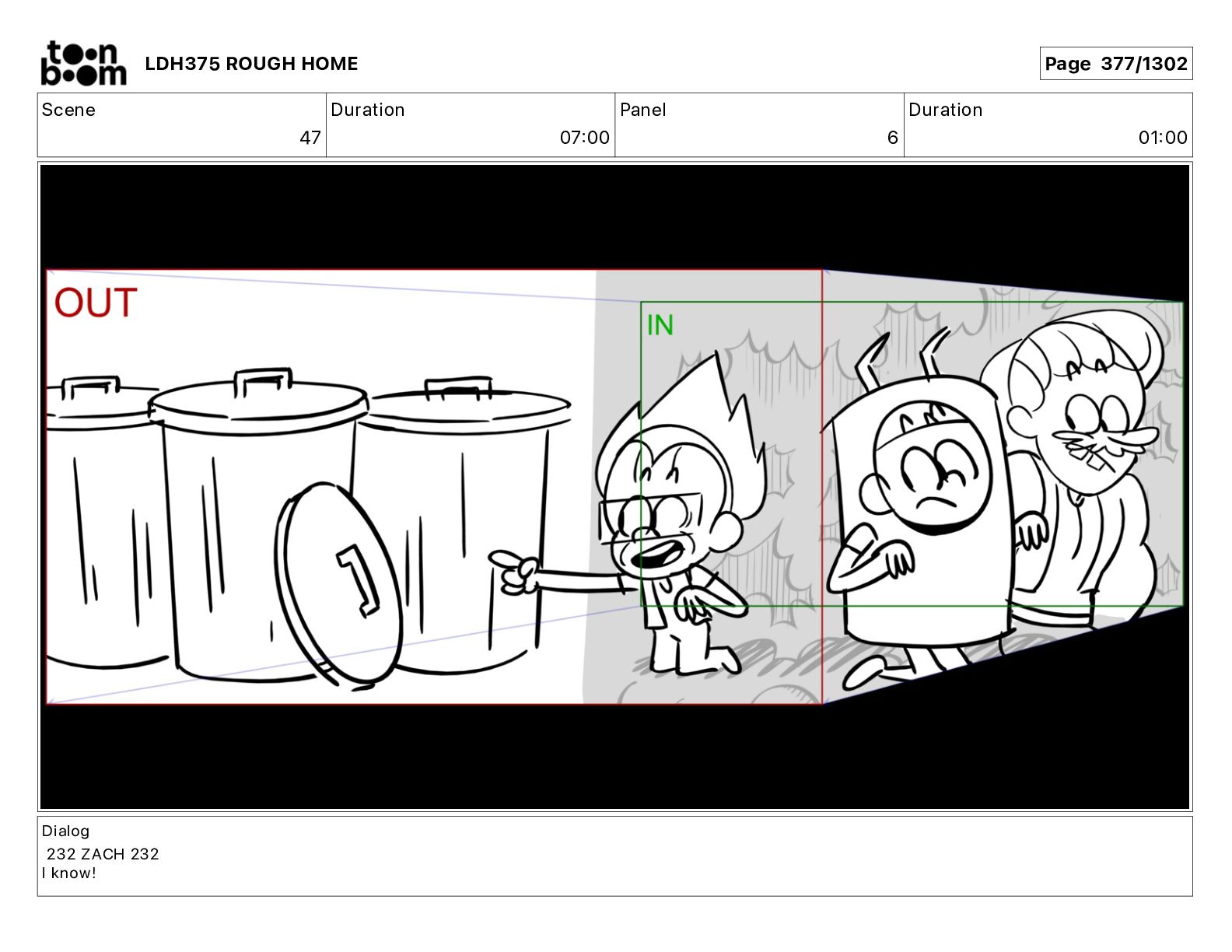 toon boom LDH375 ROUGH HOME

Page 377/1302

| Scene | Duration | Panel | Duration |
|---|---|---|---|
| 47 | 07:00 | 6 | 01:00 |

OUT

IN

Dialog
232 ZACH 232
I know!