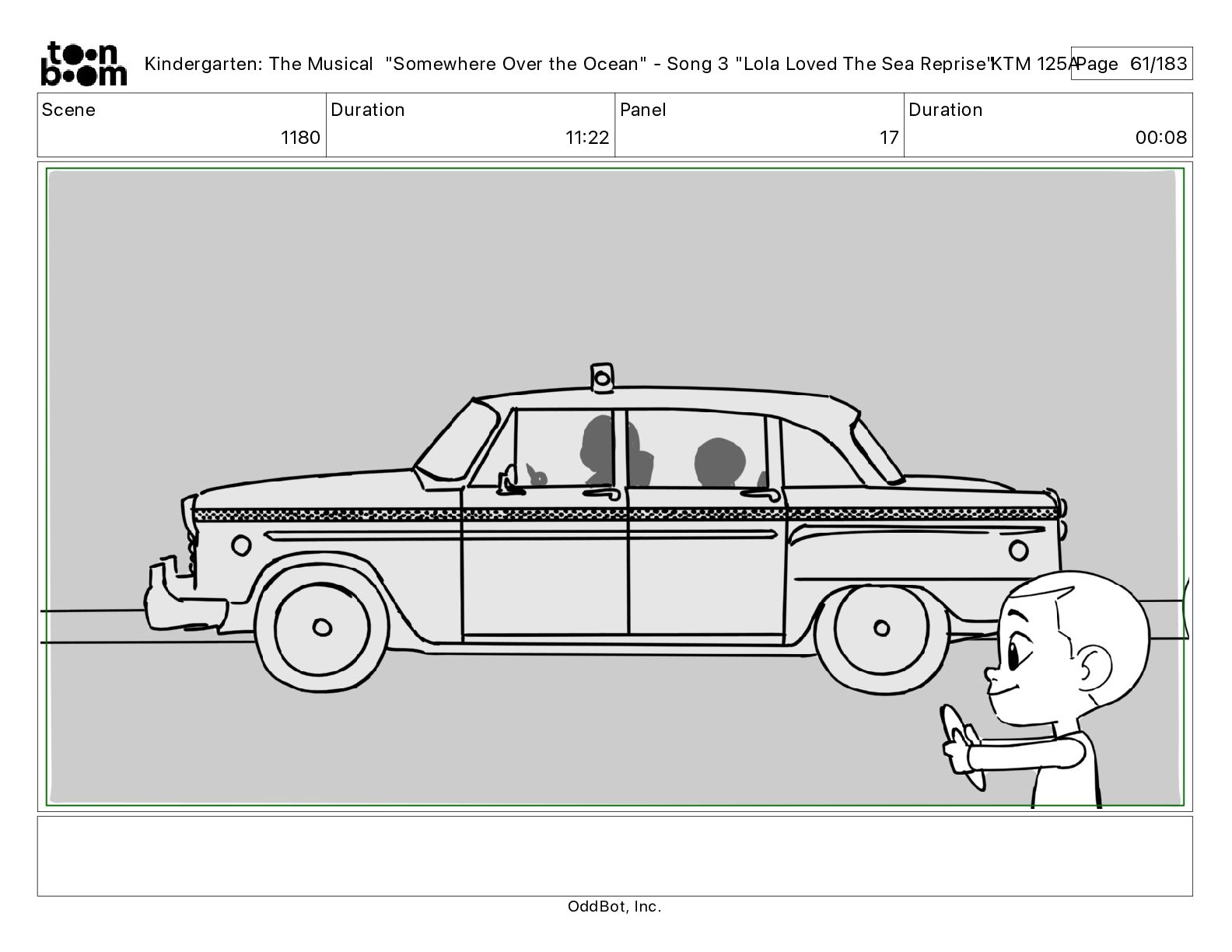 toon boom

Kindergarten: The Musical "Somewhere Over the Ocean" - Song 3 "Lola Loved The Sea Reprise" KTM 125A Page 61/183

| Scene | Duration | Panel | Duration |
|---|---|---|---|
| 1180 | 11:22 | 17 | 00:08 |

OddBot, Inc.