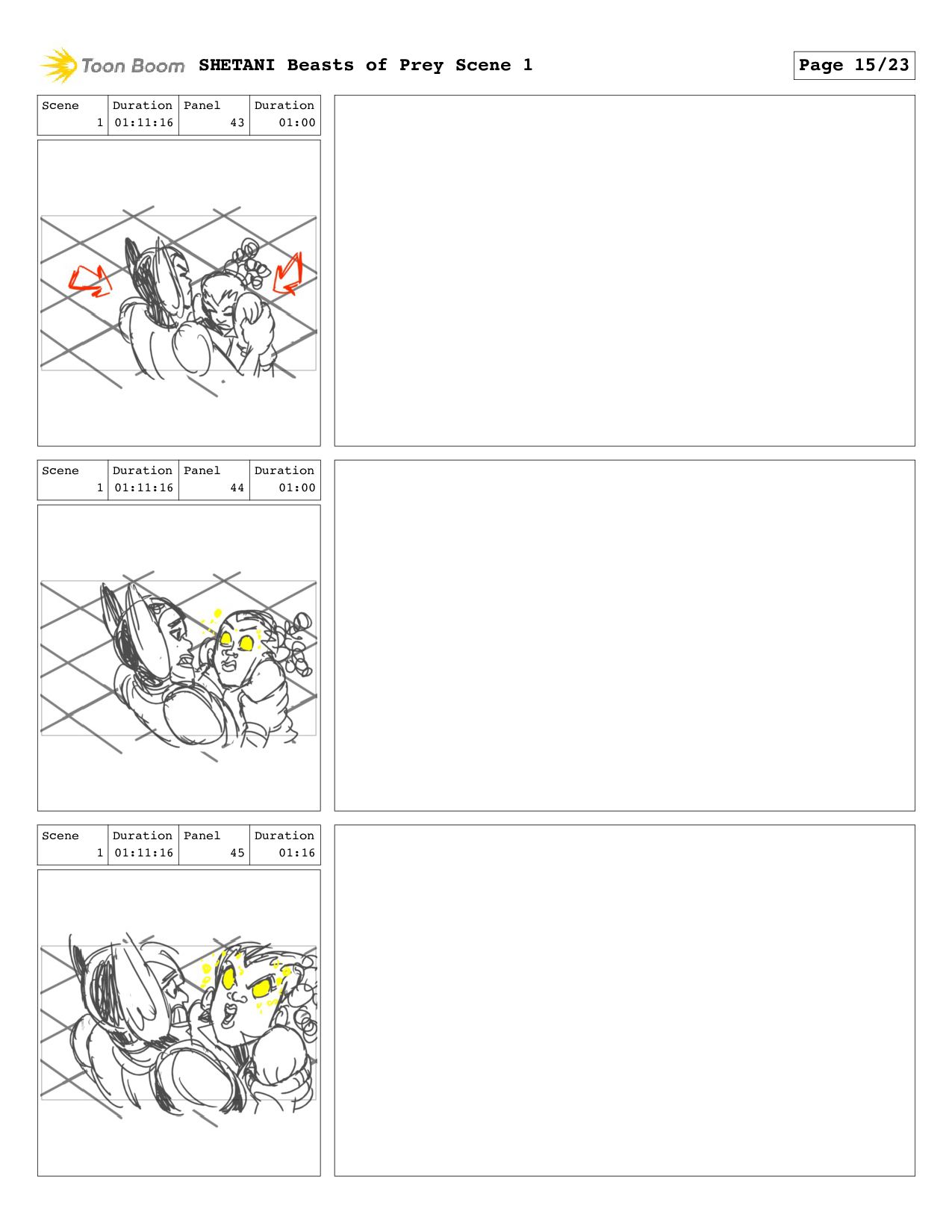 Toon Boom SHETANI Beasts of Prey Scene 1

Page 15/23

| Scene | Duration | Panel | Duration |
|---|---|---|---|
| 1 | 01:11:16 | 43 | 01:00 |

| Scene | Duration | Panel | Duration |
|---|---|---|---|
| 1 | 01:11:16 | 44 | 01:00 |

| Scene | Duration | Panel | Duration |
|---|---|---|---|
| 1 | 01:11:16 | 45 | 01:16 |