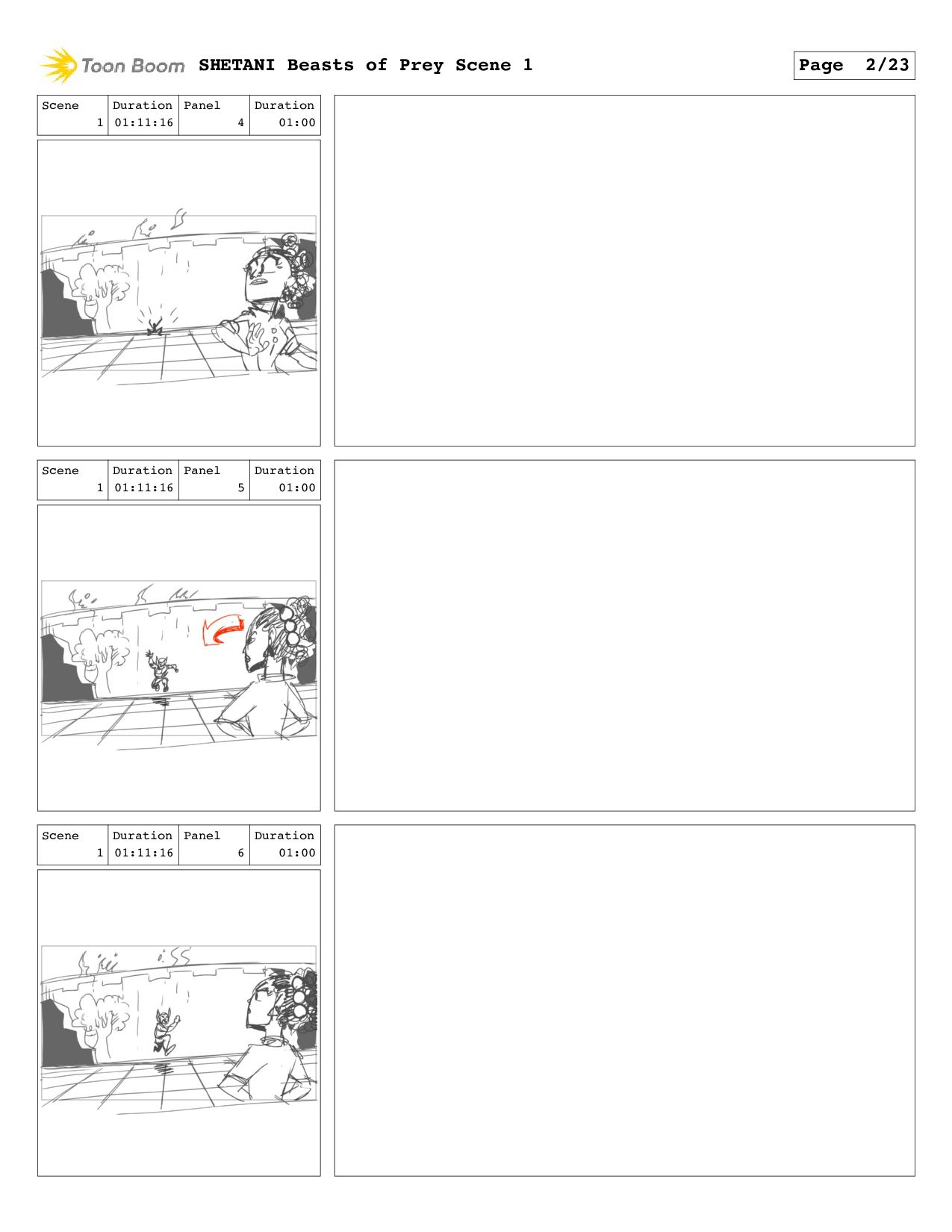 Toon Boom SHETANI Beasts of Prey Scene 1

Page 2/23

| Scene | Duration | Panel | Duration |
|---|---|---|---|
| 1 | 01:11:16 | 4 | 01:00 |

| Scene | Duration | Panel | Duration |
|---|---|---|---|
| 1 | 01:11:16 | 5 | 01:00 |

| Scene | Duration | Panel | Duration |
|---|---|---|---|
| 1 | 01:11:16 | 6 | 01:00 |