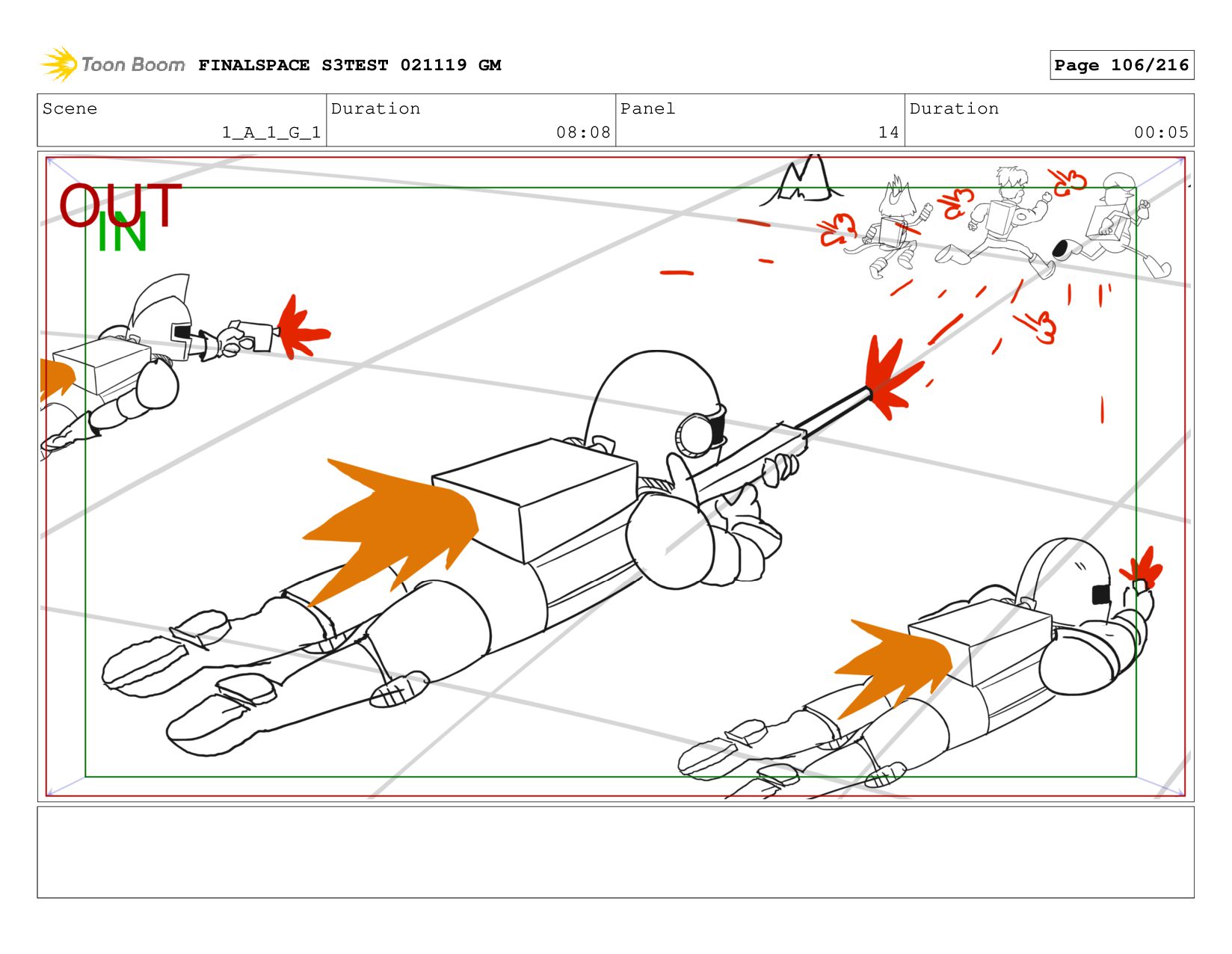 Toon Boom FINALSPACE S3TEST 021119 GM

Page 106/216

| Scene | Duration | Panel | Duration |
|---|---|---|---|
| 1_A_1_G_1 | 08:08 | 14 | 00:05 |

OUT
IN