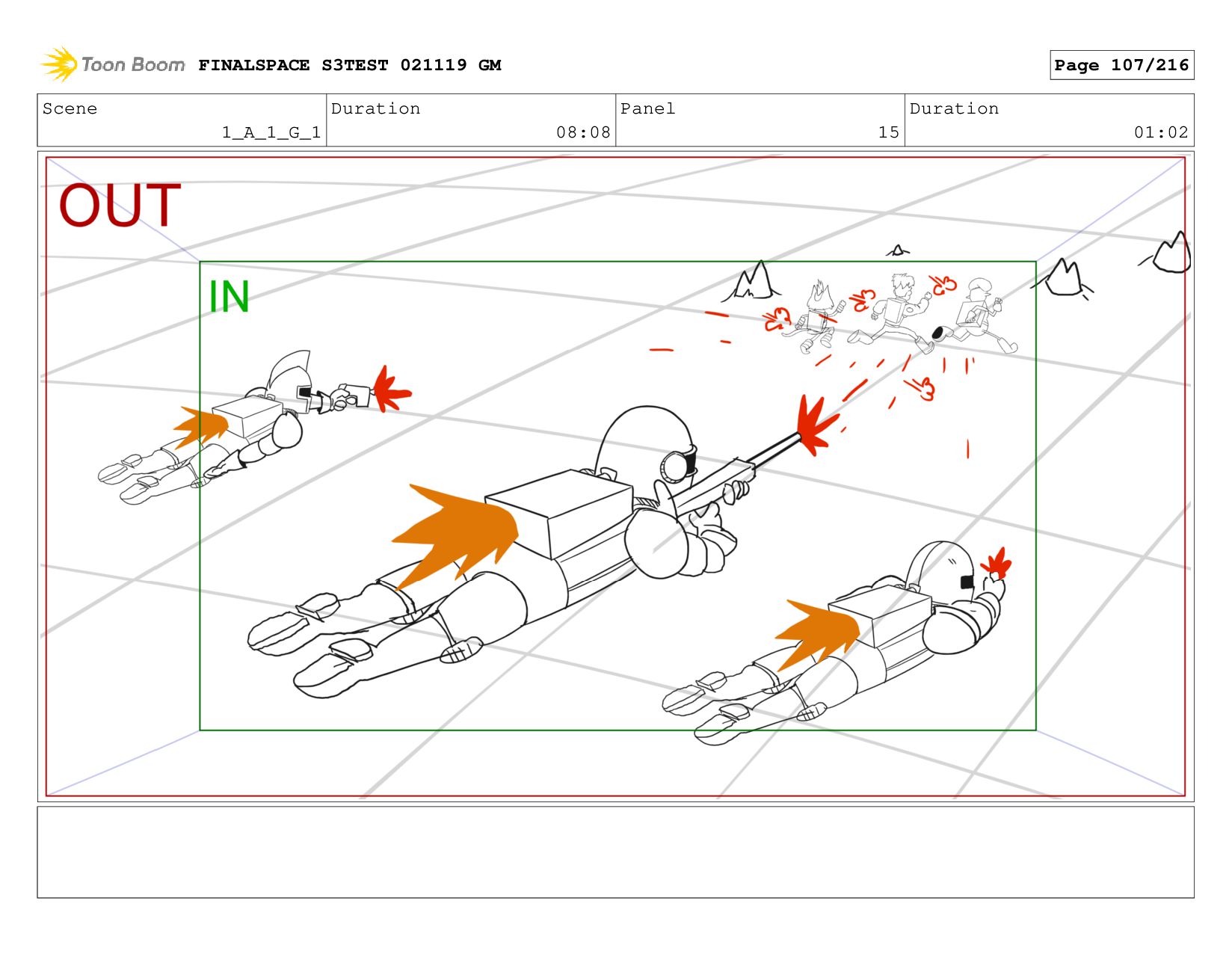 Toon Boom FINALSPACE S3TEST 021119 GM

Page 107/216

| Scene | Duration | Panel | Duration |
|---|---|---|---|
| 1_A_1_G_1 | 08:08 | 15 | 01:02 |

OUT

IN