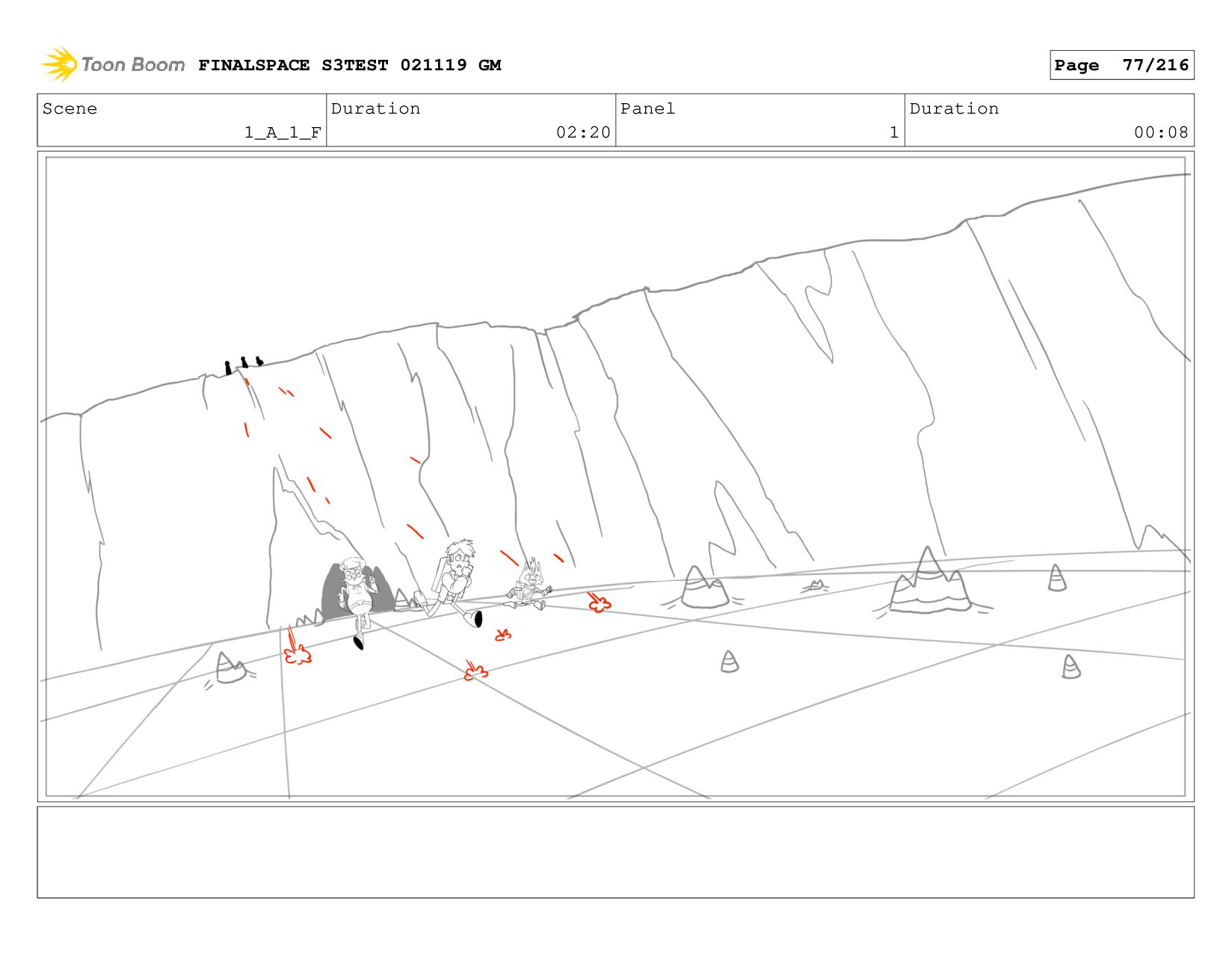 Toon Boom FINALSPACE S3TEST 021119 GM

Page 77/216

| Scene | Duration | Panel | Duration |
|---|---|---|---|
| 1_A_1_F | 02:20 | 1 | 00:08 |