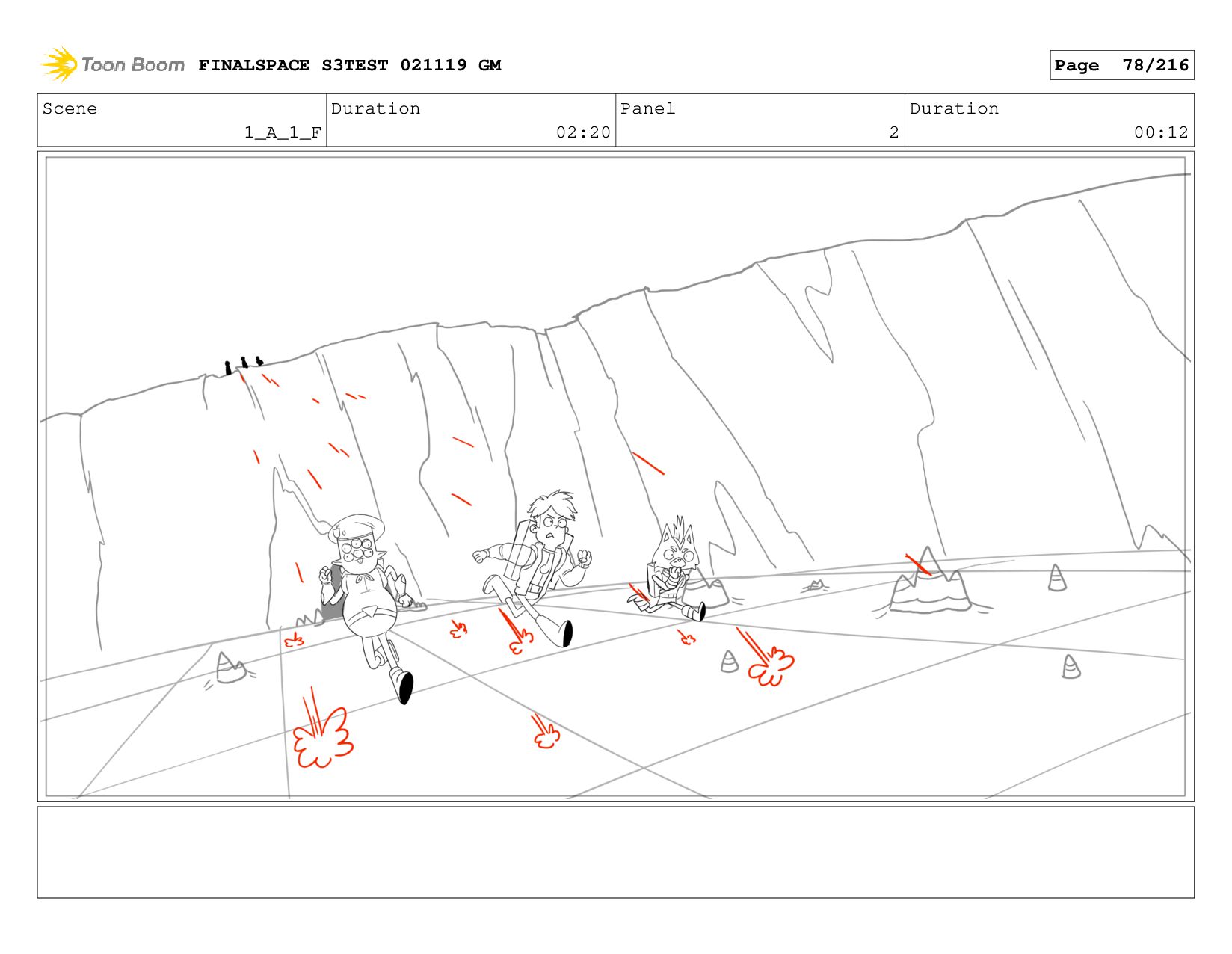 Toon Boom FINALSPACE S3TEST 021119 GM

Page 78/216

| Scene | Duration | Panel | Duration |
|---|---|---|---|
| 1_A_1_F | 02:20 | 2 | 00:12 |