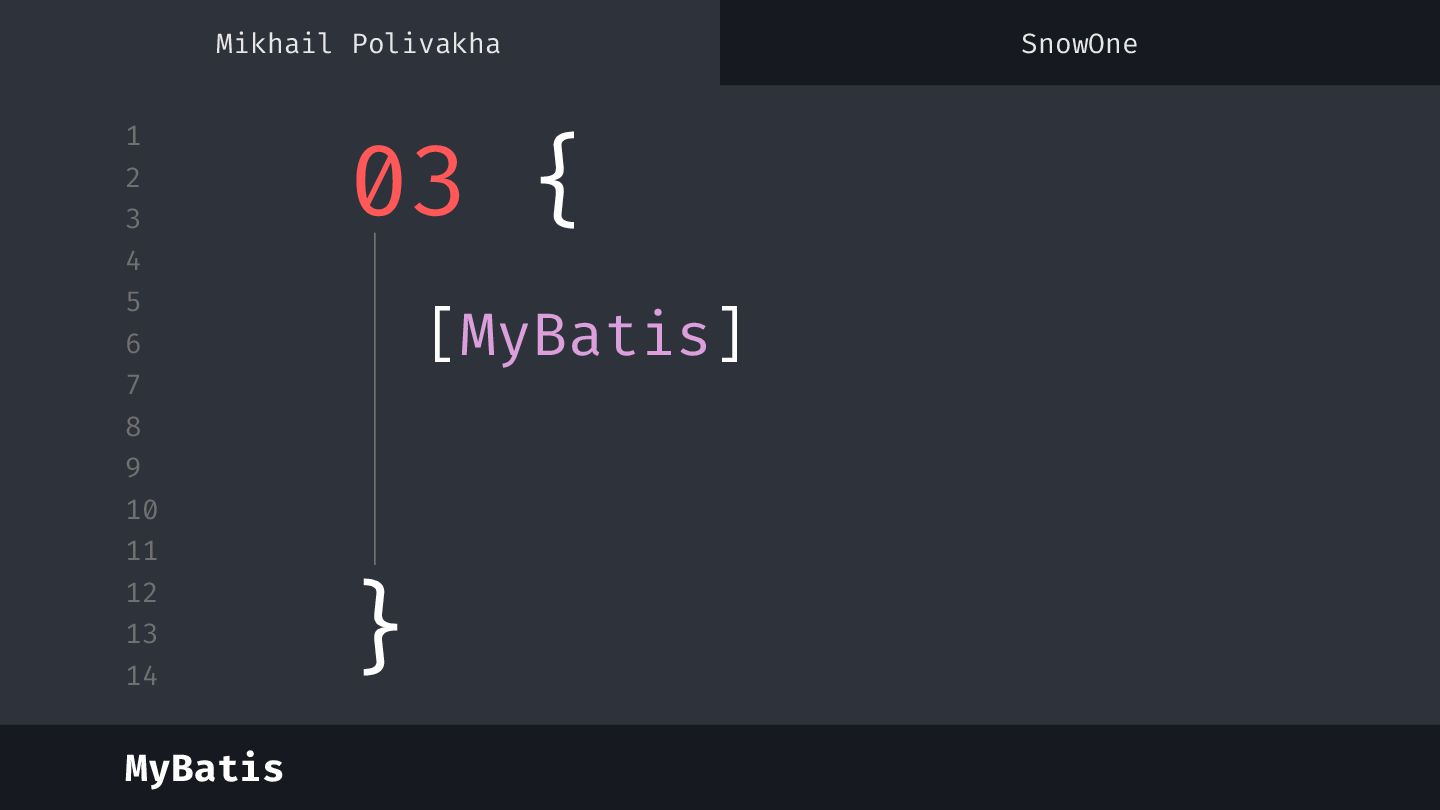 Mikhail Polivakha

SnowOne

1
2
3
4
5
6
7
8
9
10
11
12
13
14

03 {

[MyBatis]

}

MyBatis