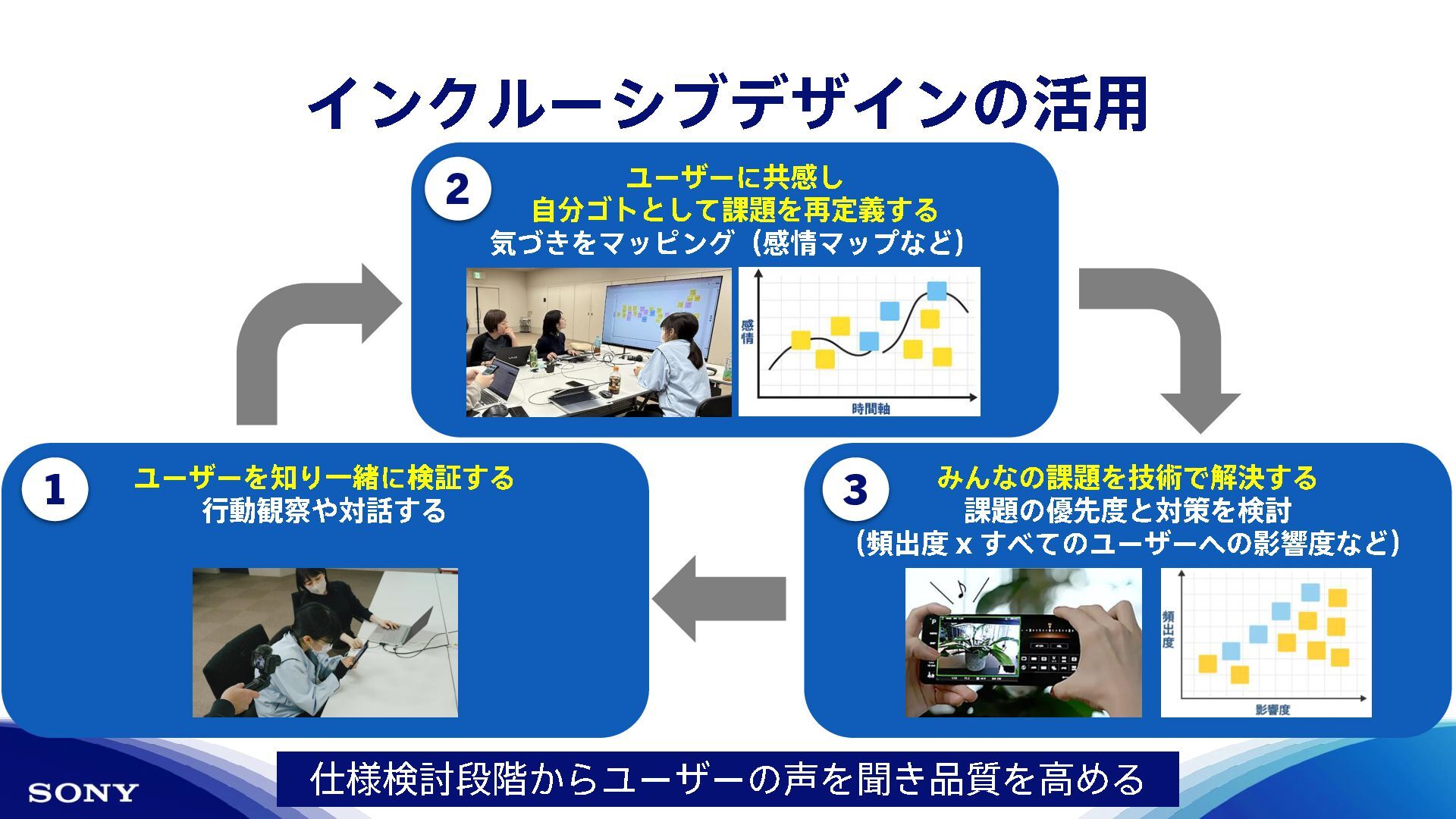 インクルーシブデザインの活用

2
ユーザーに共感し
自分ゴトとして課題を再定義する
気づきをマッピング（感情マップなど）

感情
時間軸

1
ユーザーを知り一緒に検証する
行動観察や対話する

3
みんなの課題を技術で解決する
課題の優先度と対策を検討
（頻出度 x すべてのユーザーへの影響度など）

頻出度
影響度

仕様検討段階からユーザーの声を聞き品質を高める

SONY