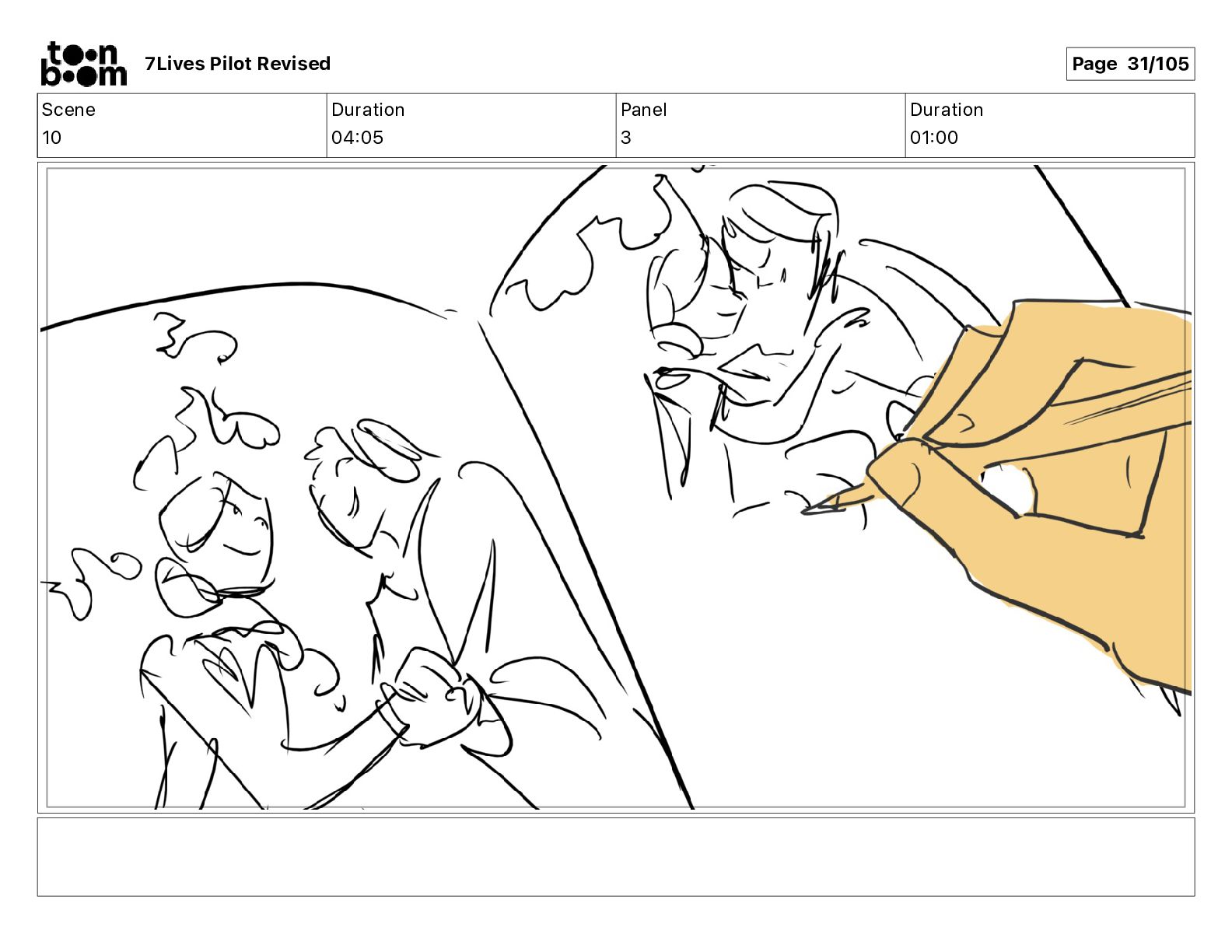 toon boom 7Lives Pilot Revised

Page 31/105

| Scene | Duration | Panel | Duration |
|---|---|---|---|
| 10 | 04:05 | 3 | 01:00 |