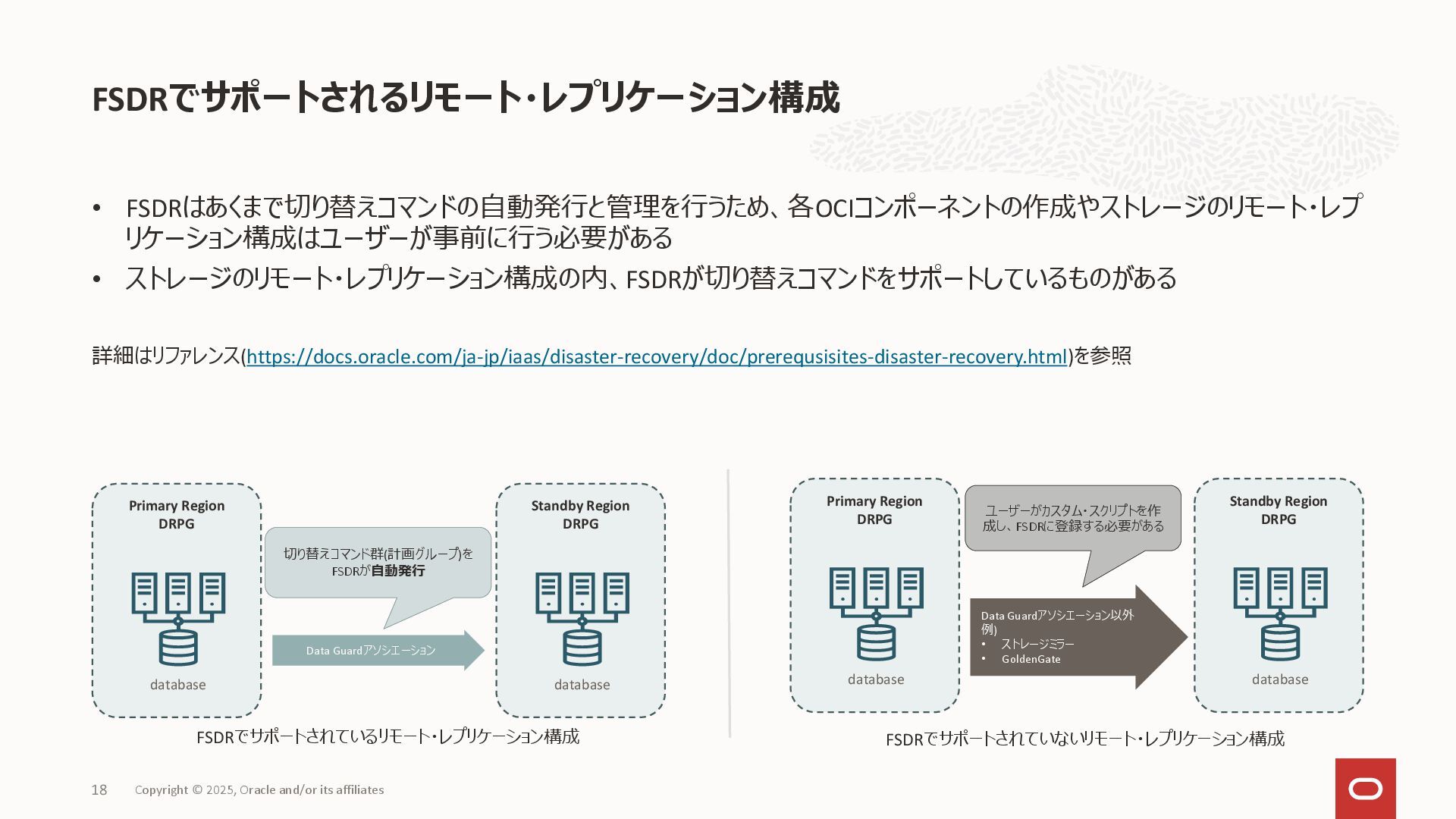 FSDRでサポートされるリモート・レプリケーション構成

• FSDRはあくまで切り替えコマンドの自動発行と管理を行うため、各OCIコンポーネントの作成やストレージのリモート・レプリケーション構成はユーザーが事前に行う必要がある

• ストレージのリモート・レプリケーション構成の内、FSDRが切り替えコマンドをサポートしているものがある

詳細はリファレンス(https://docs.oracle.com/ja-jp/iaas/disaster-recovery/doc/prerequsisites-disaster-recovery.html)を参照

Primary Region
DRPG

database

切り替えコマンド群(計画グループ)をFSDRが自動発行

Data Guardアソシエーション

Standby Region
DRPG

database

FSDRでサポートされているリモート・レプリケーション構成

Primary Region
DRPG

database

ユーザーがカスタム・スクリプトを作成し、FSDRに登録する必要がある

Data Guardアソシエーション以外
例)
• ストレージミラー
• GoldenGate

Standby Region
DRPG

database

FSDRでサポートされていないリモート・レプリケーション構成

18 Copyright © 2025, Oracle and/or its affiliates