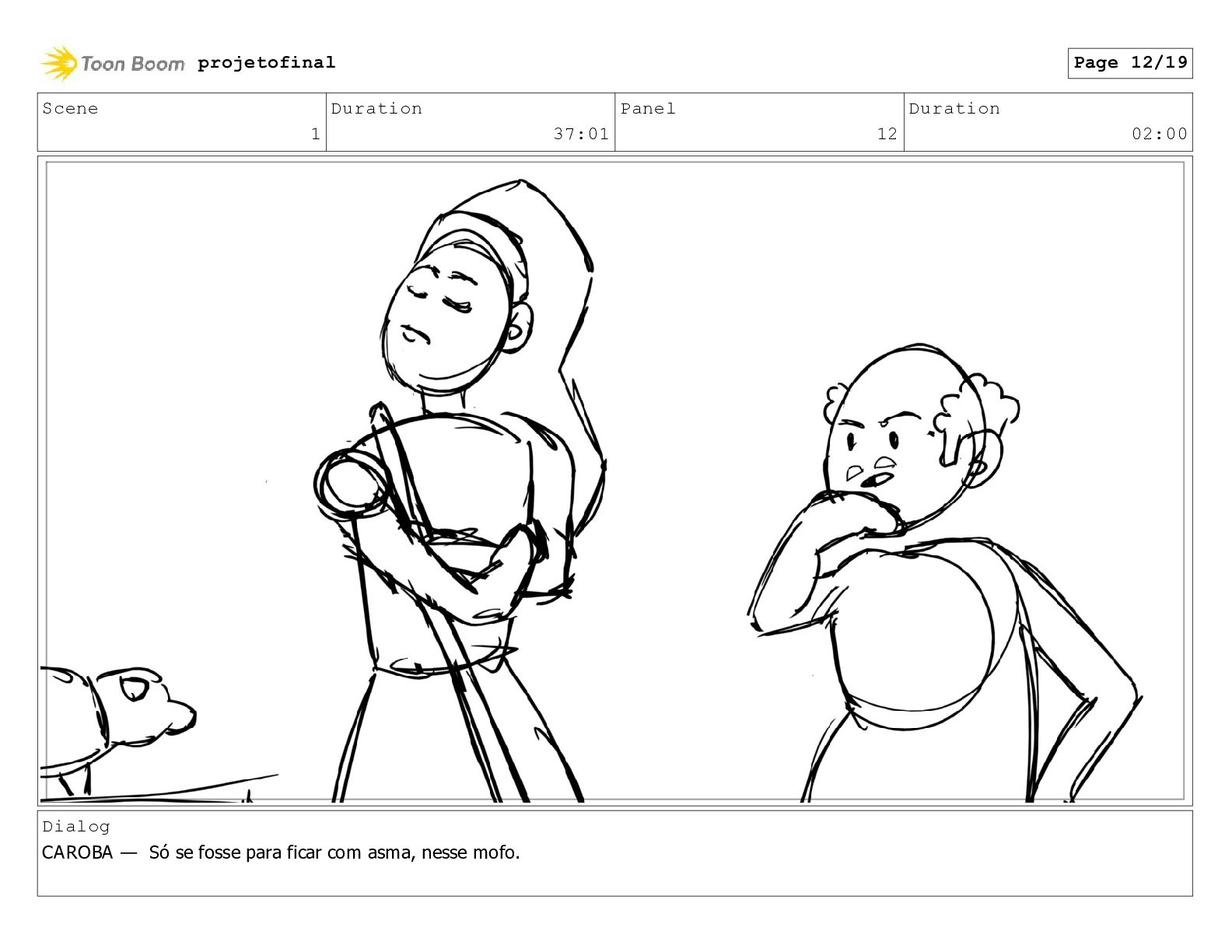 Toon Boom projetofinal

Page 12/19

| Scene | Duration | Panel | Duration |
|---|---|---|---|
| 1 | 37:01 | 12 | 02:00 |

Dialog
CAROBA — Só se fosse para ficar com asma, nesse mofo.